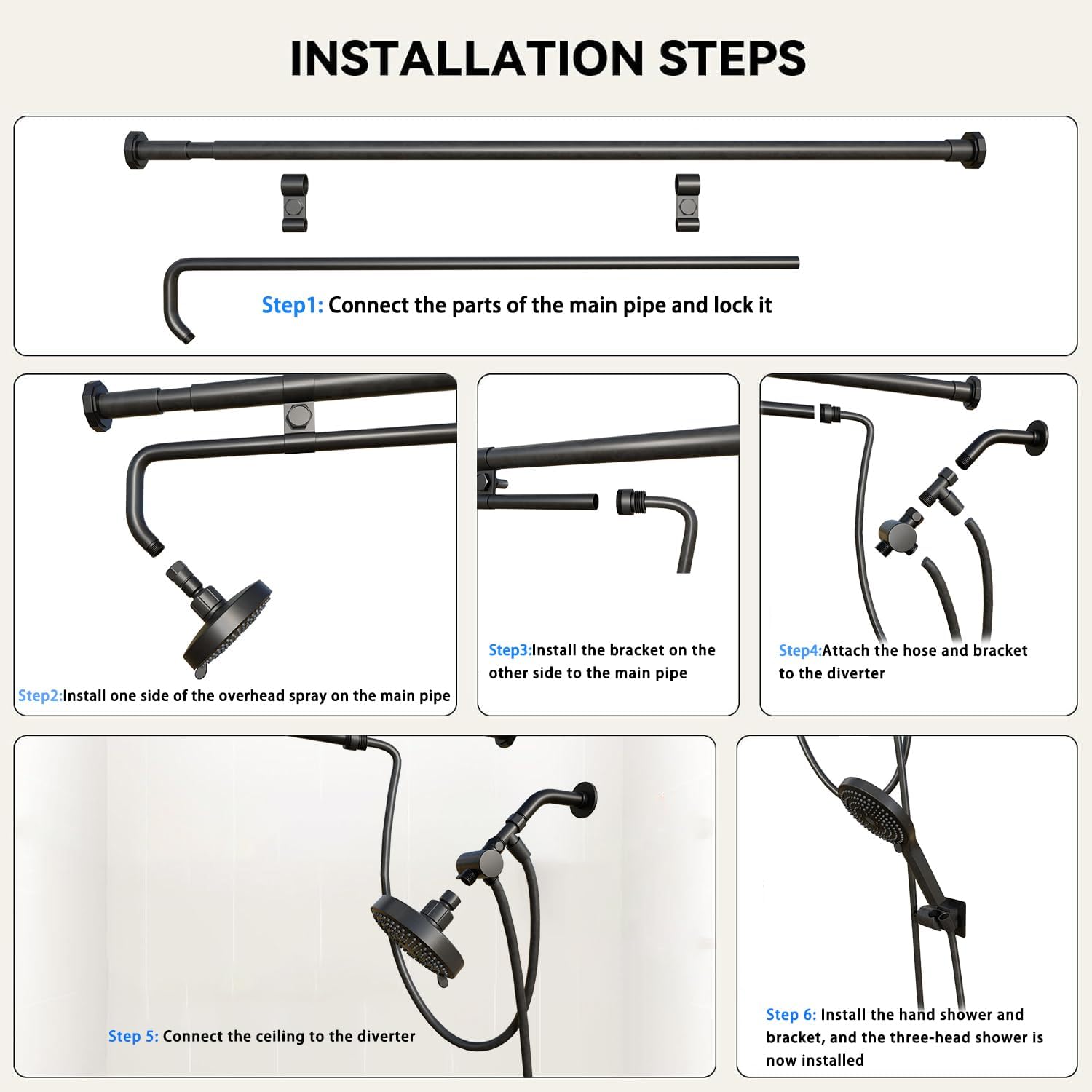 INSTALLATION STEPS

Step1: Connect the parts of the main pipe and lock it

Step2:Install one side of the overhead spray on the main pipe

Step3:Install the bracket on the other side to the main pipe

Step4:Attach the hose and bracket to the diverter

Step 5: Connect the ceiling to the diverter

Step 6: Install the hand shower and bracket, and the three-head shower is now installed