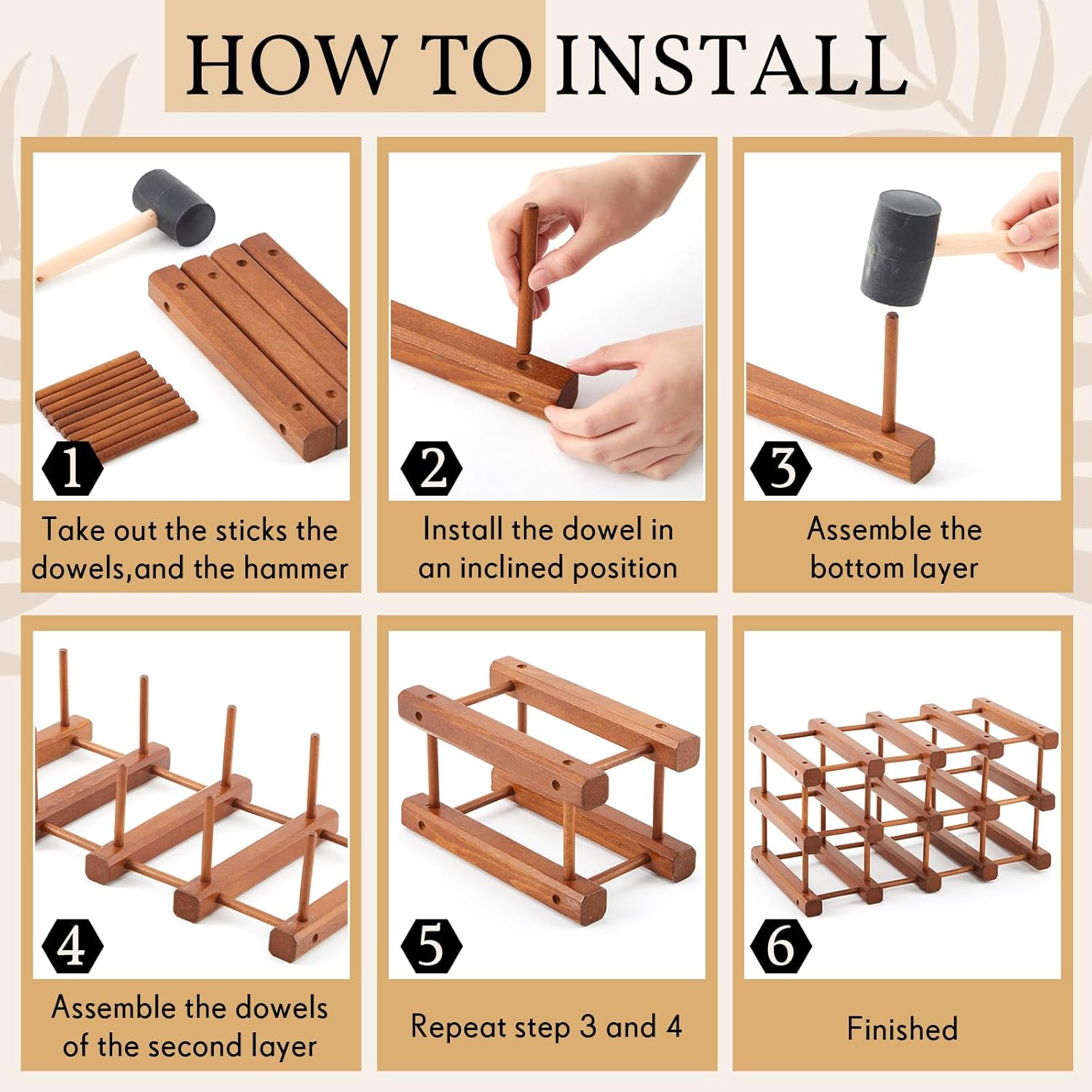 HOW TO INSTALL

1
Take out the sticks the dowels,and the hammer

2
Install the dowel in an inclined position

3
Assemble the bottom layer

4
Assemble the dowels of the second layer

5
Repeat step 3 and 4

6
Finished