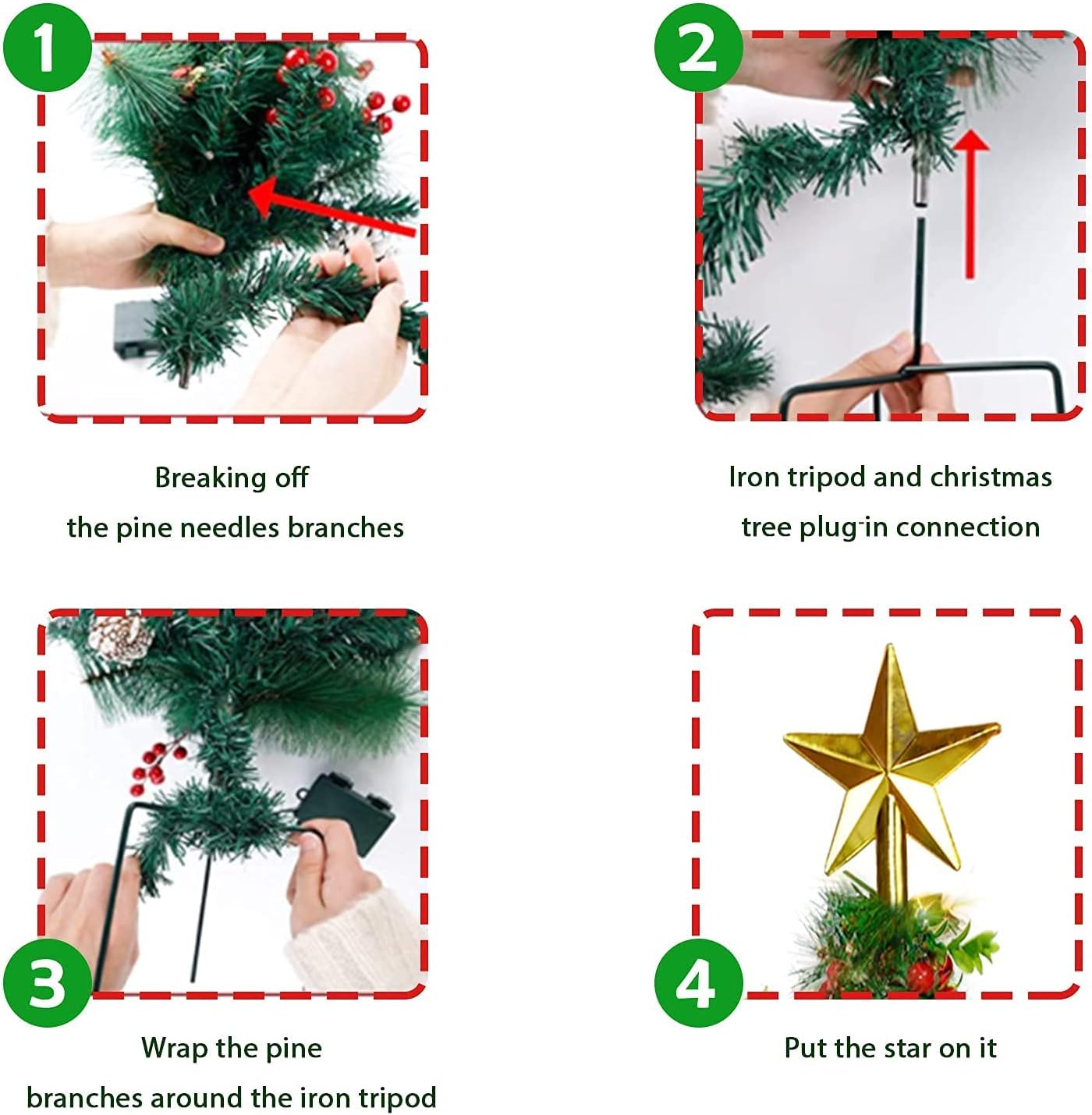 1

Breaking off
the pine needles branches

2

Iron tripod and christmas
tree plug-in connection

3

Wrap the pine
branches around the iron tripod

4

Put the star on it