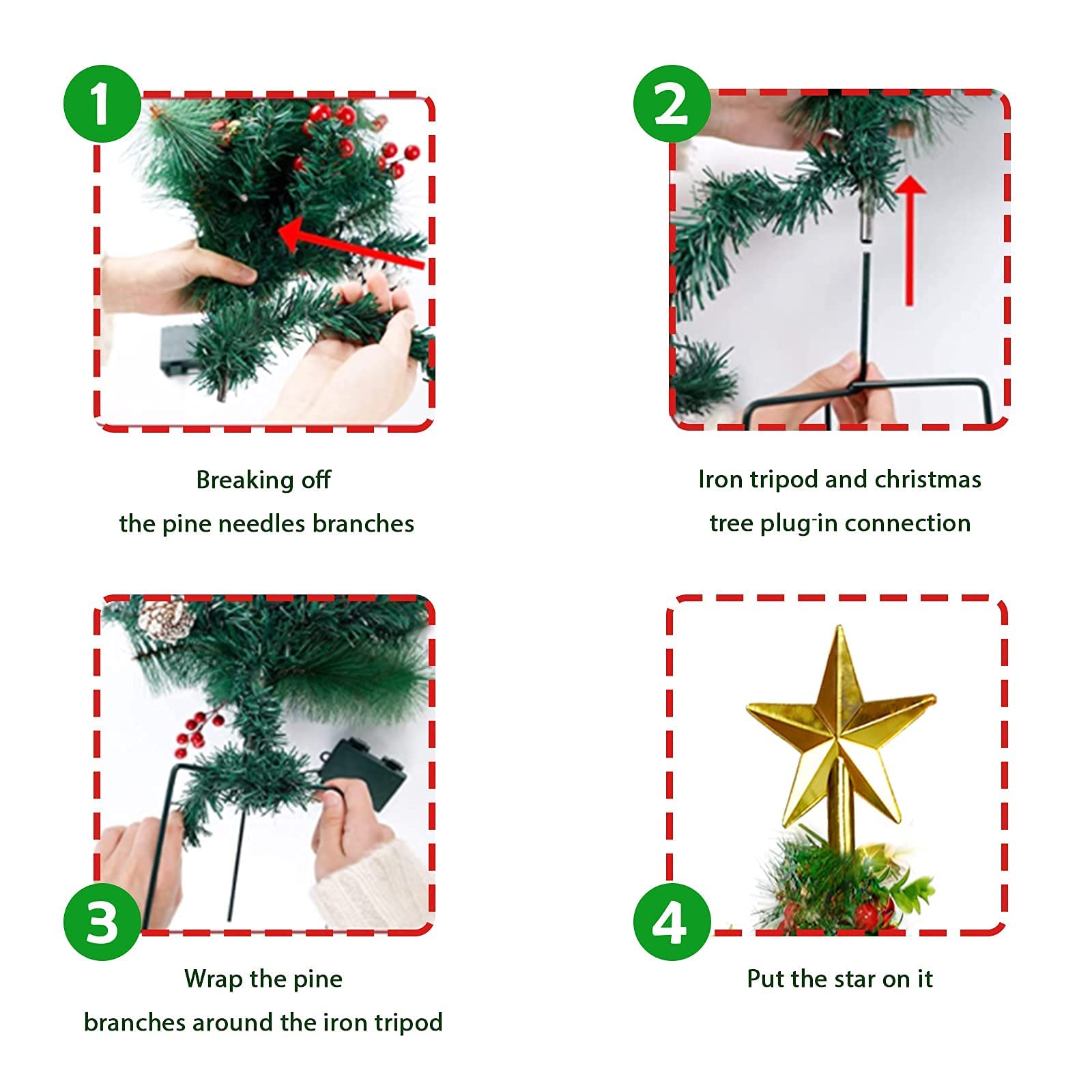 1

Breaking off
the pine needles branches

2

Iron tripod and christmas
tree plug-in connection

3

Wrap the pine
branches around the iron tripod

4

Put the star on it