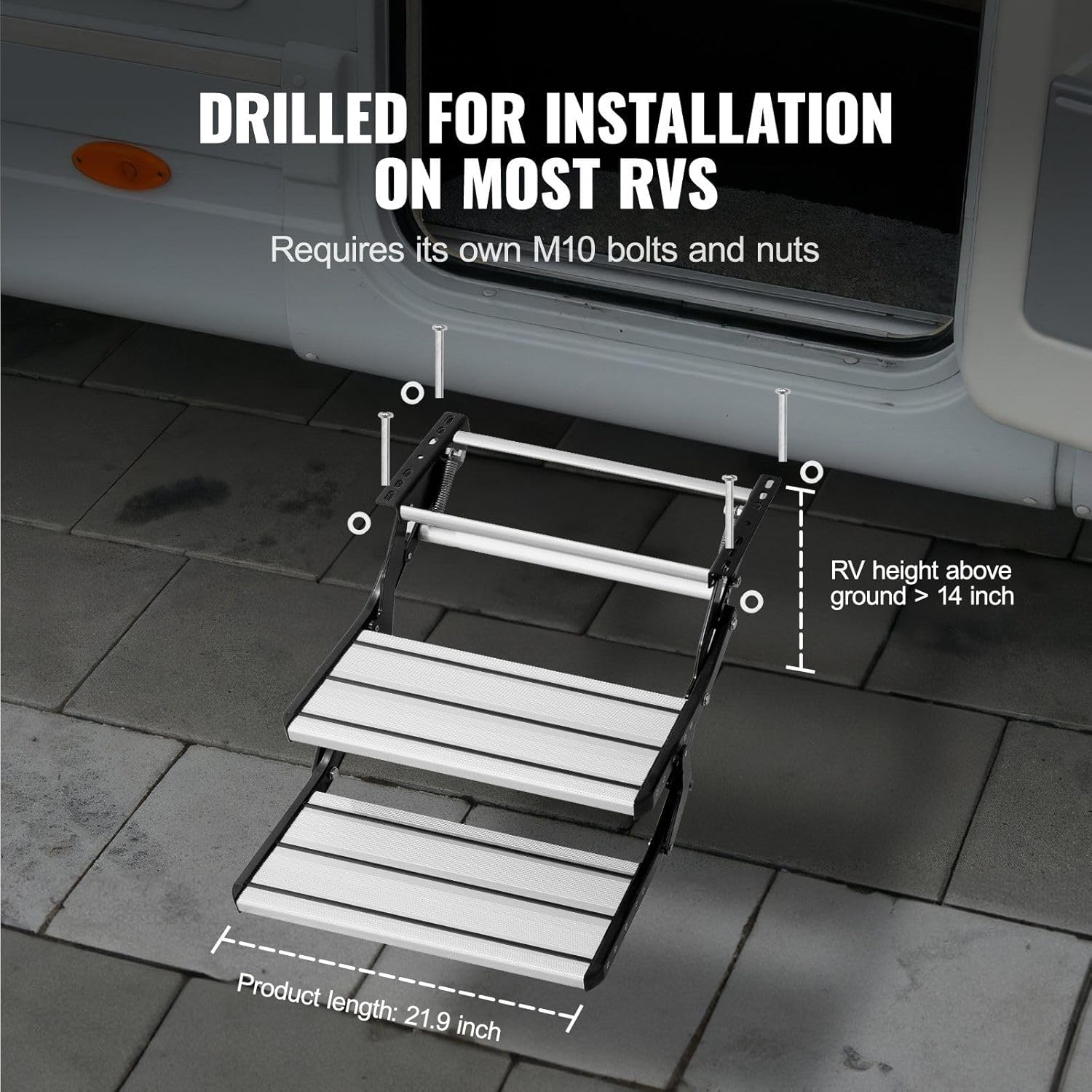 DRILLED FOR INSTALLATION ON MOST RVS

Requires its own M10 bolts and nuts

RV height above ground > 14 inch

Product length: 21.9 inch