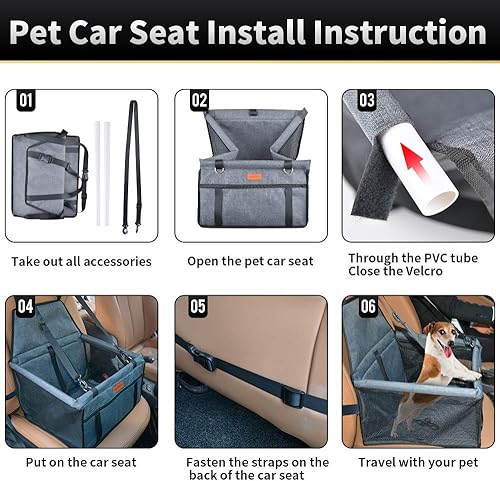 Pet Car Seat Install Instruction

01

Take out all accessories

02

Open the pet car seat

03

Through the PVC tube
Close the Velcro

04

Put on the car seat

05

Fasten the straps on the back of the car seat

06

Travel with your pet