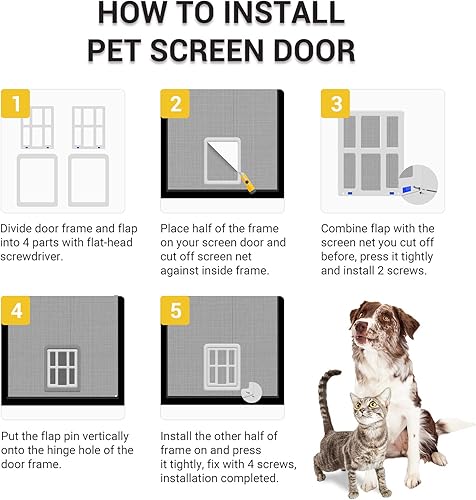 HOW TO INSTALL
PET SCREEN DOOR

1

Divide door frame and flap into 4 parts with flat-head screwdriver.

2

Place half of the frame on your screen door and cut off screen net against inside frame.

3

Combine flap with the screen net you cut off before, press it tightly and install 2 screws.

4

Put the flap pin vertically onto the hinge hole of the door frame.

5

Install the other half of frame on and press it tightly, fix with 4 screws, installation completed.