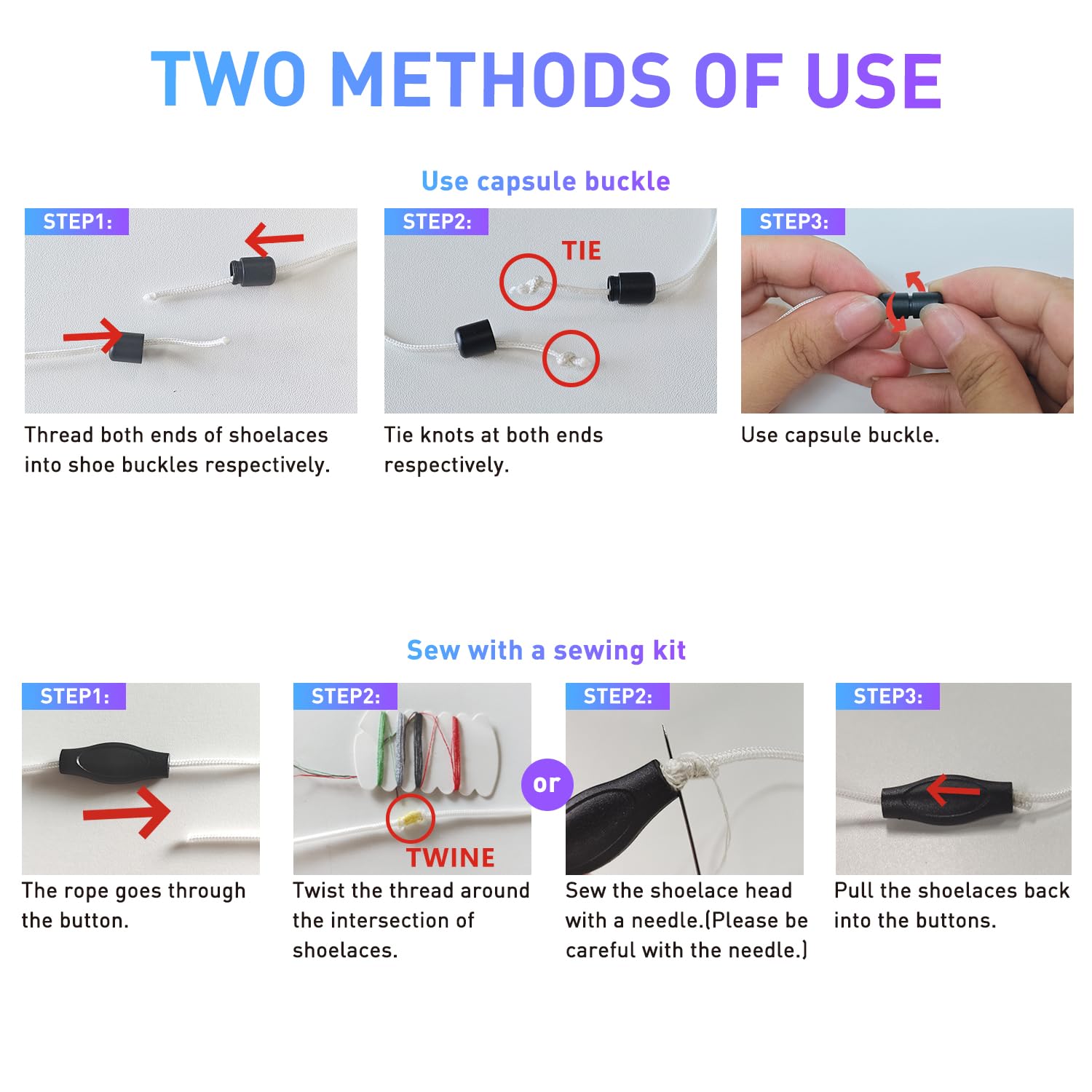 TWO METHODS OF USE

Use capsule buckle

STEP1:

Thread both ends of shoelaces into shoe buckles respectively.

STEP2:

TIE

Tie knots at both ends respectively.

STEP3:

Use capsule buckle.

Sew with a sewing kit

STEP1:

The rope goes through the button.

STEP2:

TWINE

Twist the thread around the intersection of shoelaces.

or

STEP2:

Sew the shoelace head with a needle.(Please be careful with the needle.)

STEP3:

Pull the shoelaces back into the buttons.