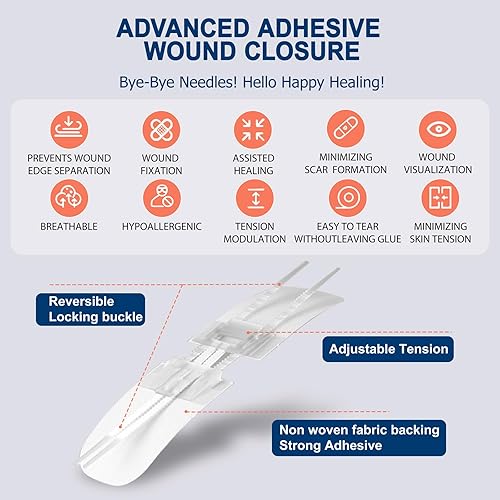 ADVANCED ADHESIVE WOUND CLOSURE

Bye-Bye Needles! Hello Happy Healing!

PREVENTS WOUND EDGE SEPARATION

WOUND FIXATION

ASSISTED HEALING

MINIMIZING SCAR FORMATION

WOUND VISUALIZATION

BREATHABLE

HYPOALLERGENIC

TENSION MODULATION

EASY TO TEAR WITHOUTLEAVING GLUE

MINIMIZING SKIN TENSION

Reversible Locking buckle

Adjustable Tension

Non woven fabric backing Strong Adhesive