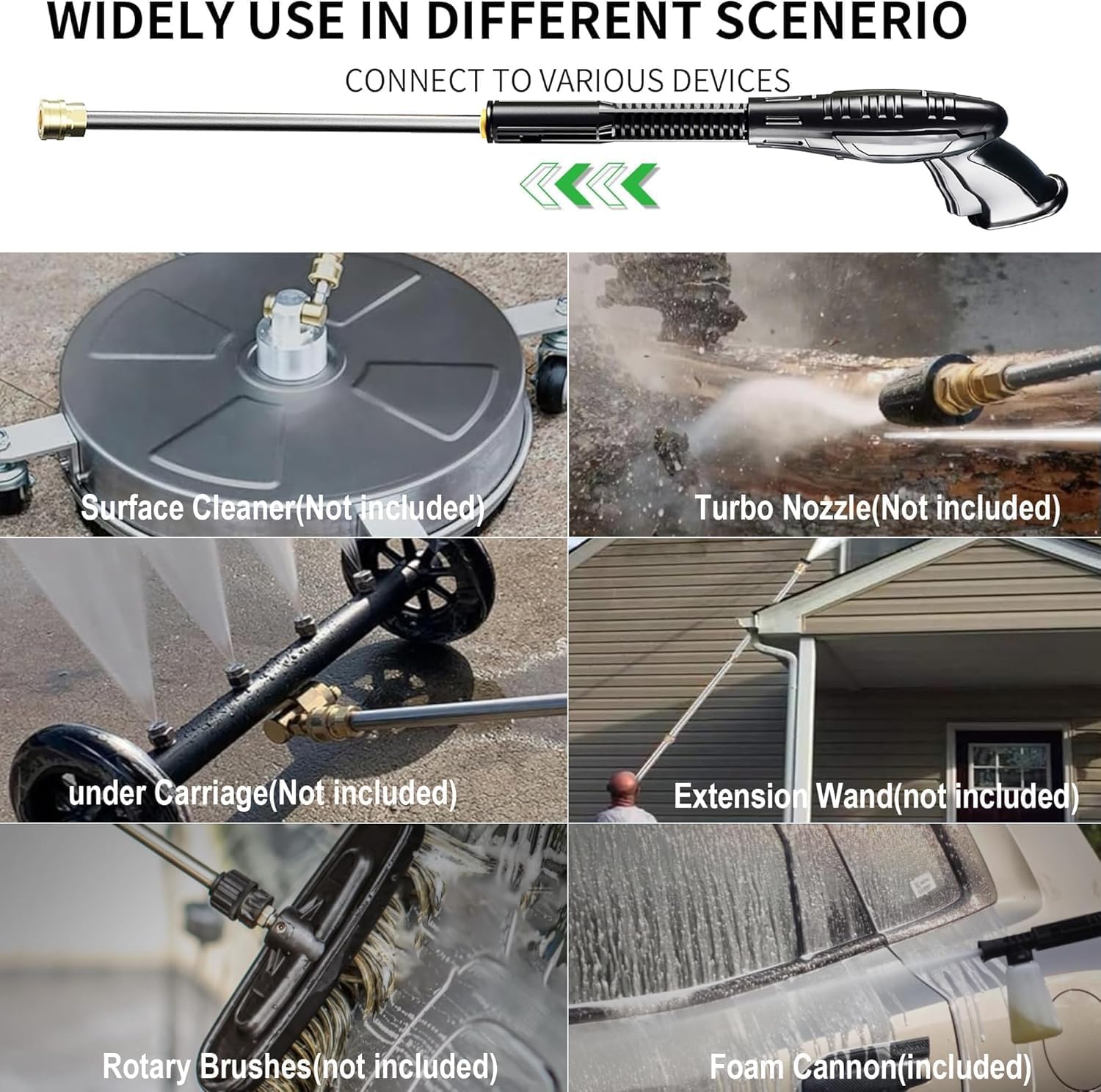 WIDELY USE IN DIFFERENT SCENERIO

CONNECT TO VARIOUS DEVICES

Surface Cleaner(Not included)

Turbo Nozzle(Not included)

under Carriage(Not included)

Extension Wand(not included)

Rotary Brushes(not included)

Foam Cannon(included)