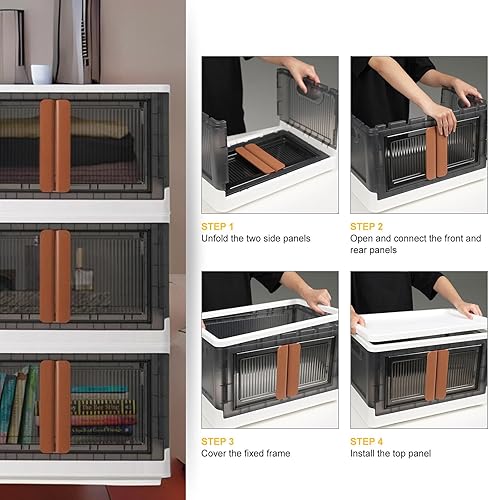 STEP 1
Unfold the two side panels

STEP 2
Open and connect the front and rear panels

STEP 3
Cover the fixed frame

STEP 4
Install the top panel