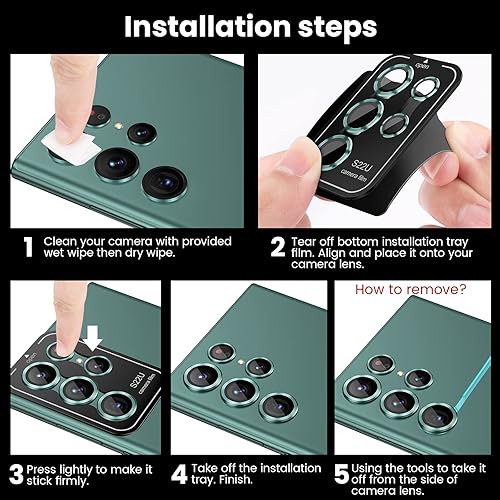 Installation steps

open

S22U
camera film

1 Clean your camera with provided wet wipe then dry wipe.

2 Tear off bottom installation tray film. Align and place it onto your camera lens.

open

S22U
camera film

How to remove?

3 Press lightly to make it stick firmly.

4 Take off the installation tray. Finish.

5 Using the tools to take it off from the side of camera lens.