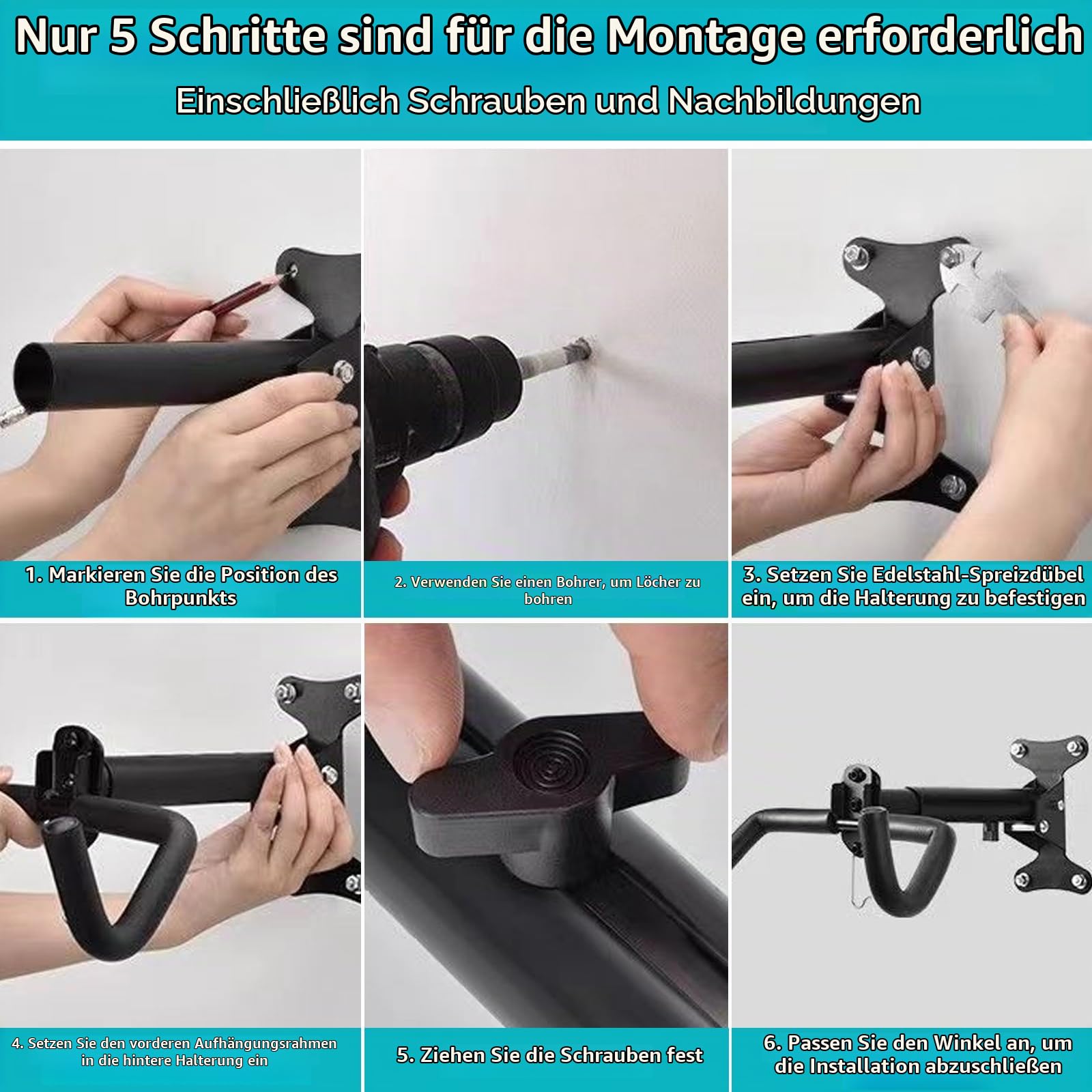 Nur 5 Schritte sind für die Montage erforderlich

Einschließlich Schrauben und Nachbildungen

1. Markieren Sie die Position des Bohrpunkts

2. Verwenden Sie einen Bohrer, um Löcher zu bohren

3. Setzen Sie Edelstahl-Spreizdübel ein, um die Halterung zu befestigen

4. Setzen Sie den vorderen Aufhängungsrahmen in die hintere Halterung ein

5. Ziehen Sie die Schrauben fest

6. Passen Sie den Winkel an, um die Installation abzuschließen