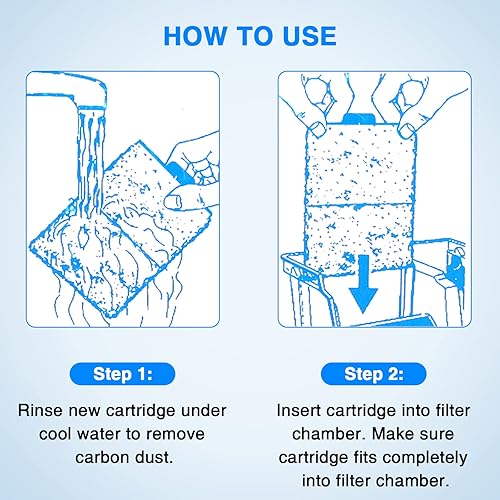 HOW TO USE

Step 1:

Rinse new cartridge under cool water to remove carbon dust.

Step 2:

Insert cartridge into filter chamber. Make sure cartridge fits completely into filter chamber.