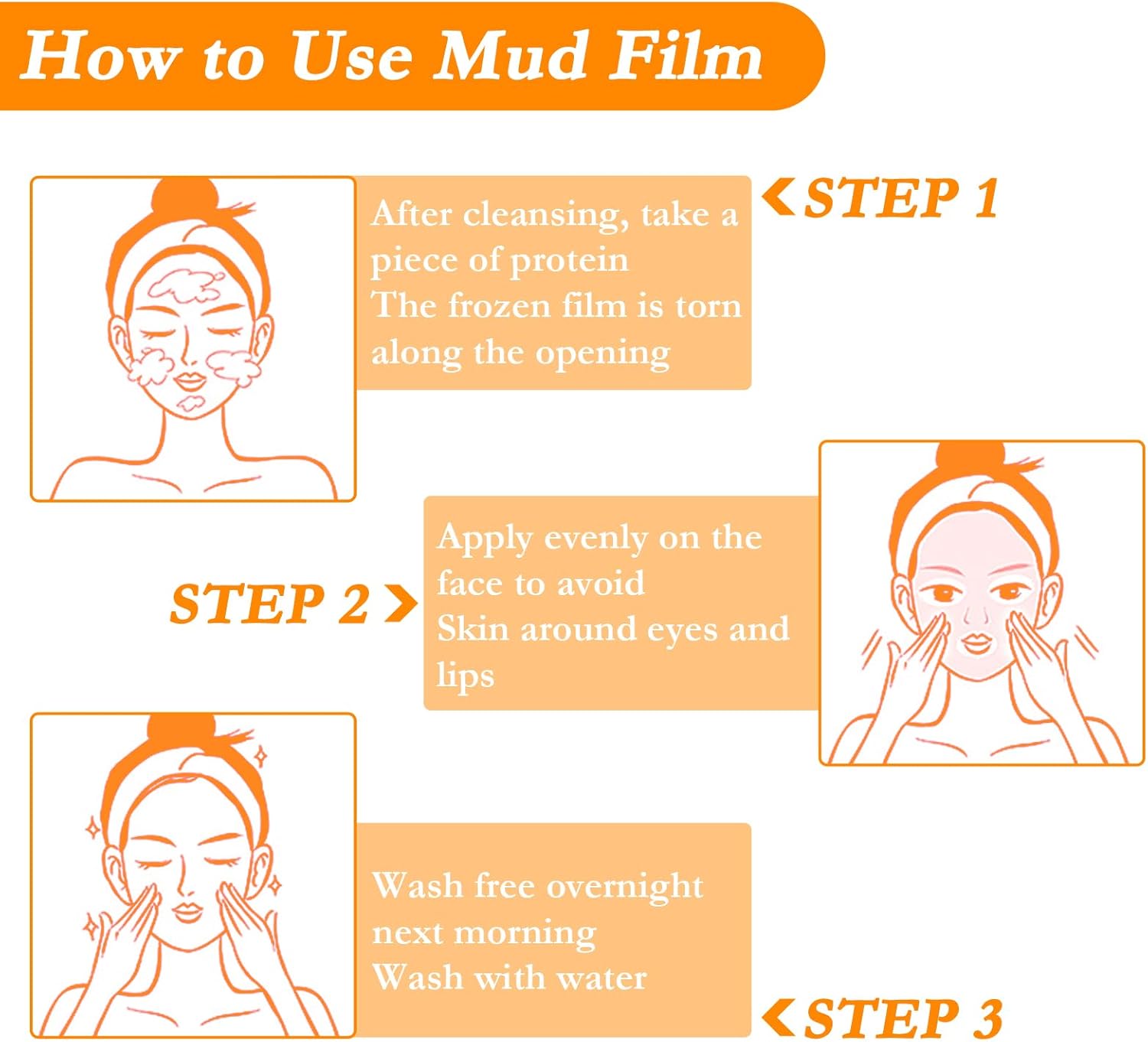 How to Use Mud Film

STEP 1

After cleansing, take a piece of protein
The frozen film is torn along the opening

STEP 2

Apply evenly on the face to avoid
Skin around eyes and lips

Wash free overnight next morning
Wash with water

STEP 3