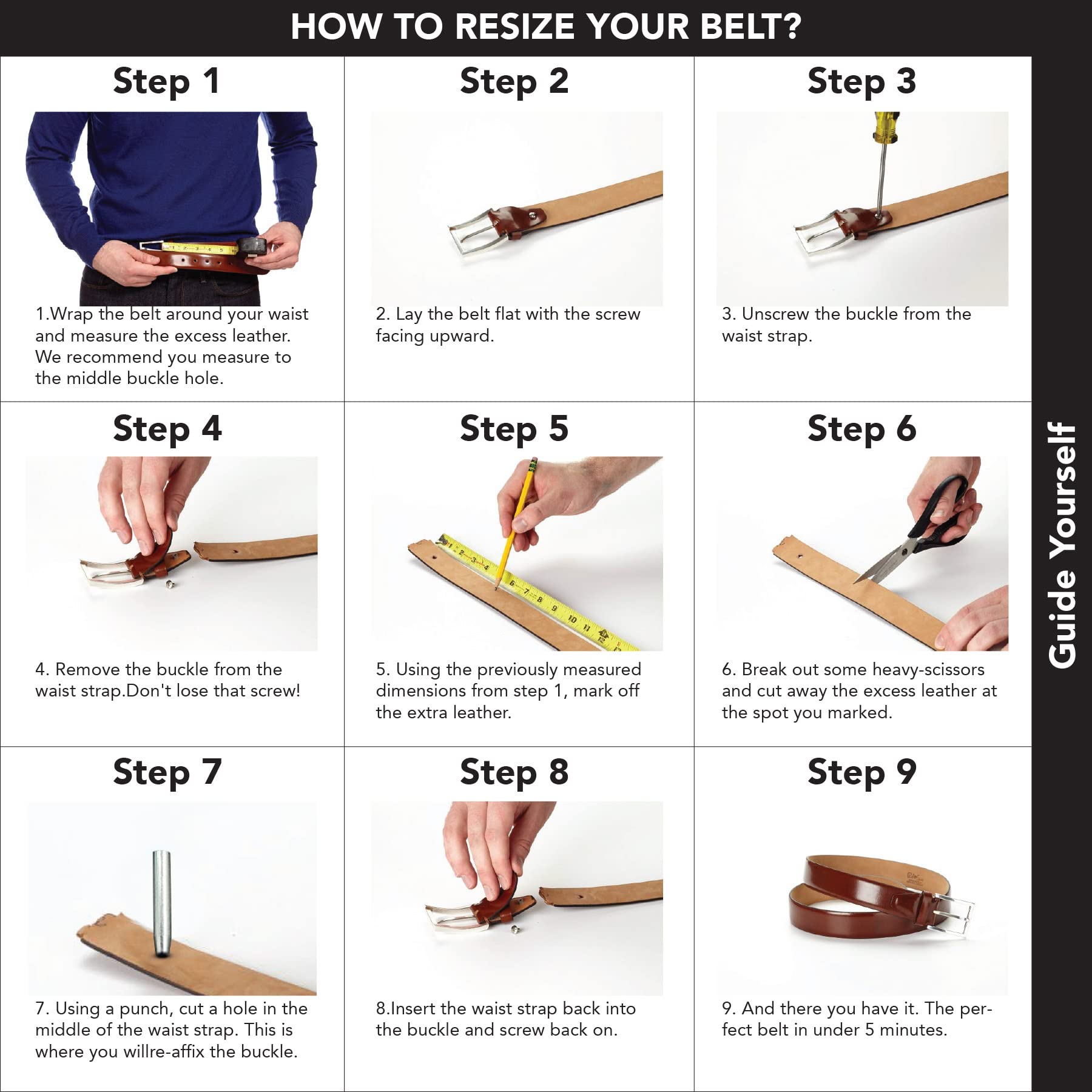 HOW TO RESIZE YOUR BELT?

Step 1

1.Wrap the belt around your waist and measure the excess leather. We recommend you measure to the middle buckle hole.

Step 2

2. Lay the belt flat with the screw facing upward.

Step 3

3. Unscrew the buckle from the waist strap.

Step 4

4. Remove the buckle from the waist strap.Don't lose that screw!

Step 5

5. Using the previously measured dimensions from step 1, mark off the extra leather.

Step 6

6. Break out some heavy-scissors and cut away the excess leather at the spot you marked.

Step 7

7. Using a punch, cut a hole in the middle of the waist strap. This is where you willre-affix the buckle.

Step 8

8.Insert the waist strap back into the buckle and screw back on.

Step 9

9. And there you have it. The perfect belt in under 5 minutes.

Guide Yourself