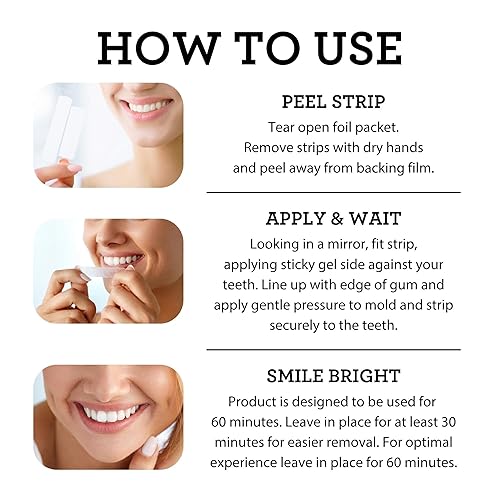 HOW TO USE

PEEL STRIP

Tear open foil packet. Remove strips with dry hands and peel away from backing film.

APPLY & WAIT

Looking in a mirror, fit strip, applying sticky gel side against your teeth. Line up with edge of gum and apply gentle pressure to mold and strip securely to the teeth.

SMILE BRIGHT

Product is designed to be used for 60 minutes. Leave in place for at least 30 minutes for easier removal. For optimal experience leave in place for 60 minutes.