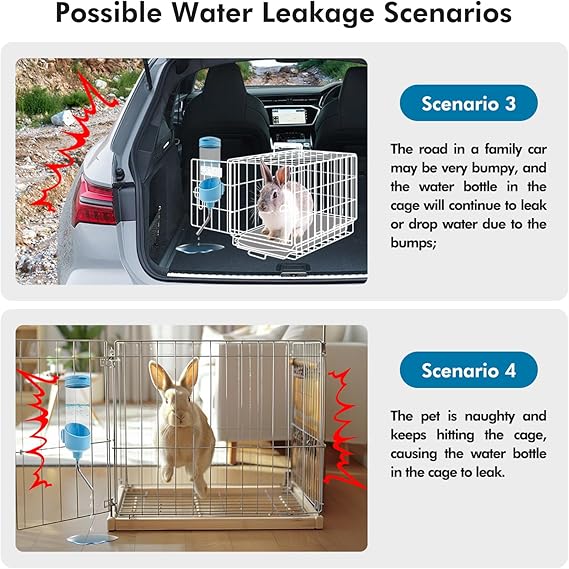 Possible Water Leakage Scenarios

Scenario 3

The road in a family car may be very bumpy, and the water bottle in the cage will continue to leak or drop water due to the bumps;

Scenario 4

The pet is naughty and keeps hitting the cage, causing the water bottle in the cage to leak.