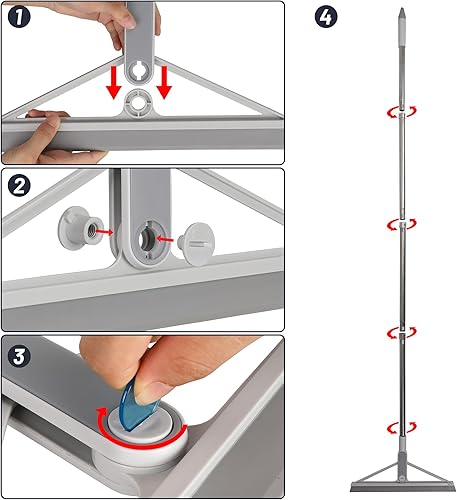 1
2
3
4