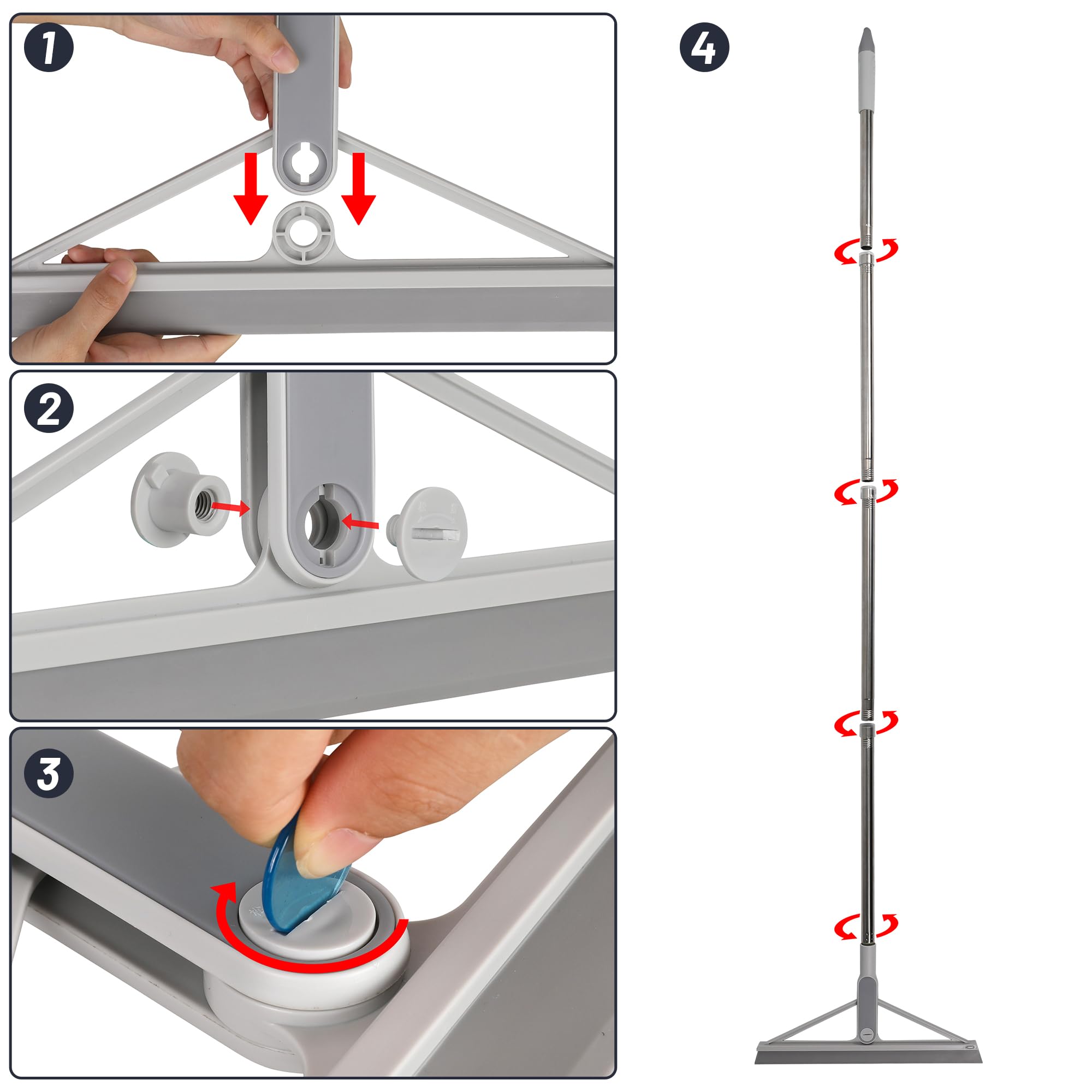 1

2

3

4