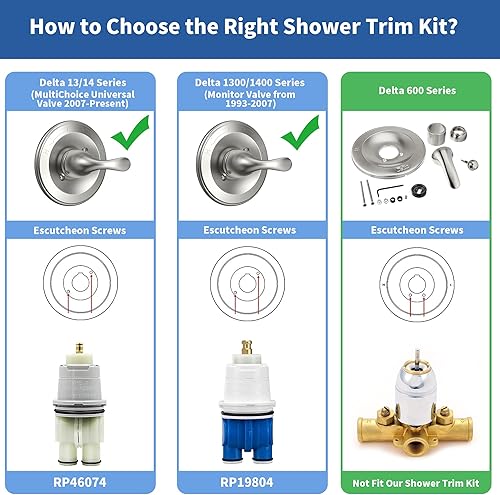 How to Choose the Right Shower Trim Kit?

Delta 13/14 Series (MultiChoice Universal Valve 2007-Present)

Escutcheon Screws

RP46074

Delta 1300/1400 Series (Monitor Valve from 1993-2007)

Escutcheon Screws

RP19804

Delta 600 Series

Escutcheon Screws

Not Fit Our Shower Trim Kit