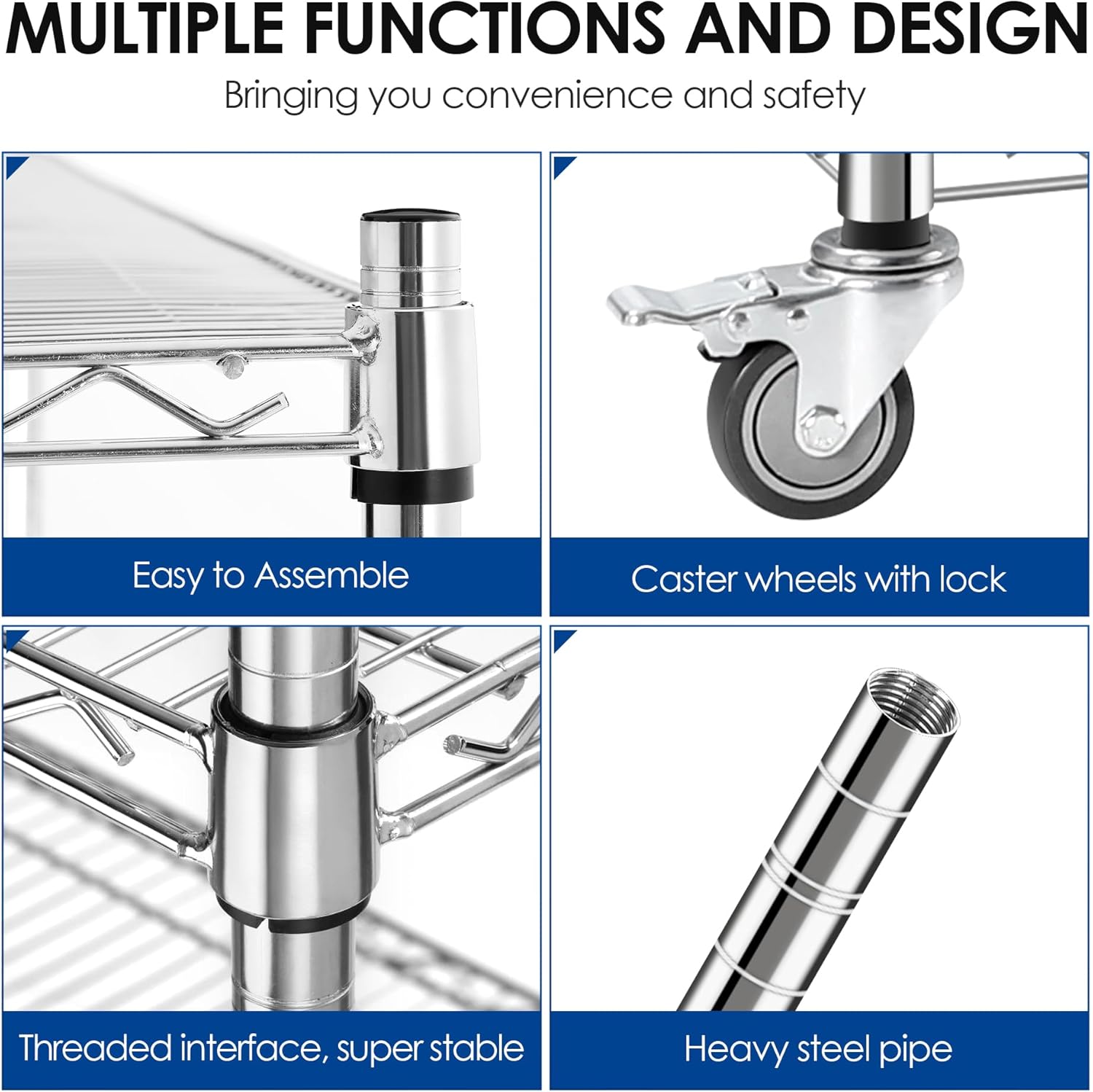 MULTIPLE FUNCTIONS AND DESIGN

Bringing you convenience and safety

Easy to Assemble

Caster wheels with lock

Threaded interface, super stable

Heavy steel pipe