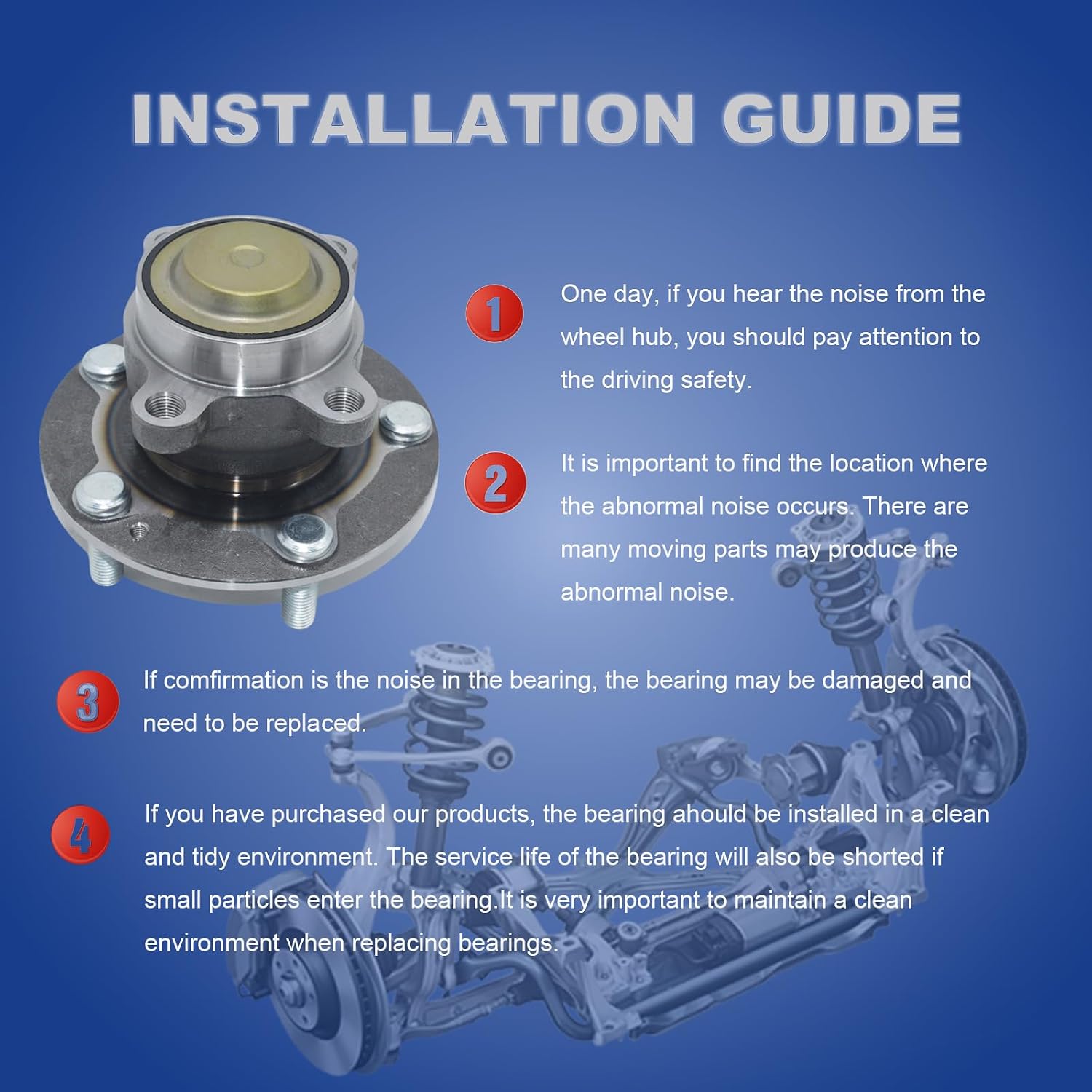 INSTALLATION GUIDE

1 One day, if you hear the noise from the wheel hub, you should pay attention to the driving safety.

2 It is important to find the location where the abnormal noise occurs. There are many moving parts may produce the abnormal noise.

3 If comfirmation is the noise in the bearing, the bearing may be damaged and need to be replaced.

4 If you have purchased our products, the bearing ahould be installed in a clean and tidy environment. The service life of the bearing will also be shorted if small particles enter the bearing.It is very important to maintain a clean environment when replacing bearings.