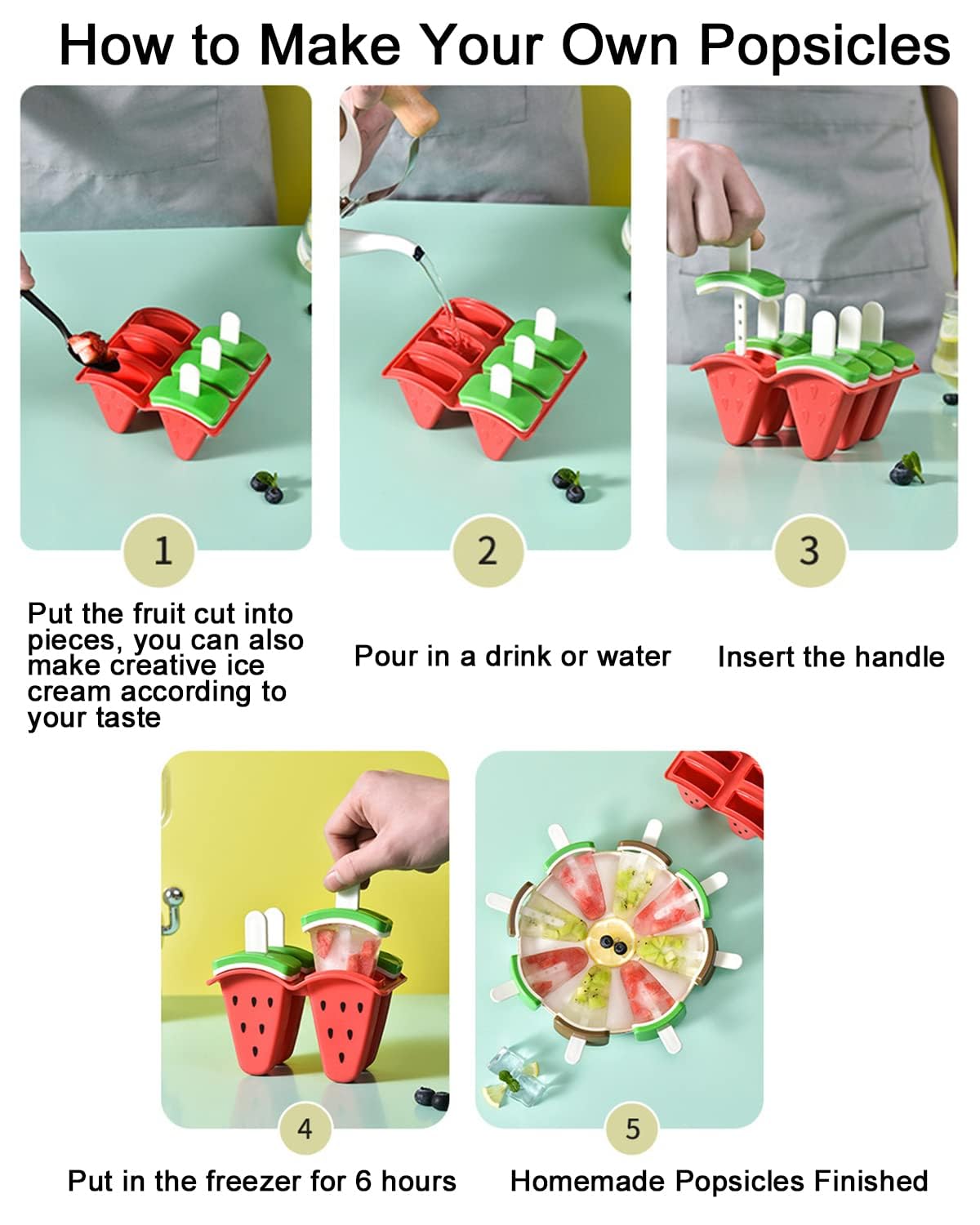 How to Make Your Own Popsicles

1

Put the fruit cut into pieces, you can also make creative ice cream according to your taste

2

Pour in a drink or water

3

Insert the handle

4

Put in the freezer for 6 hours

5

Homemade Popsicles Finished