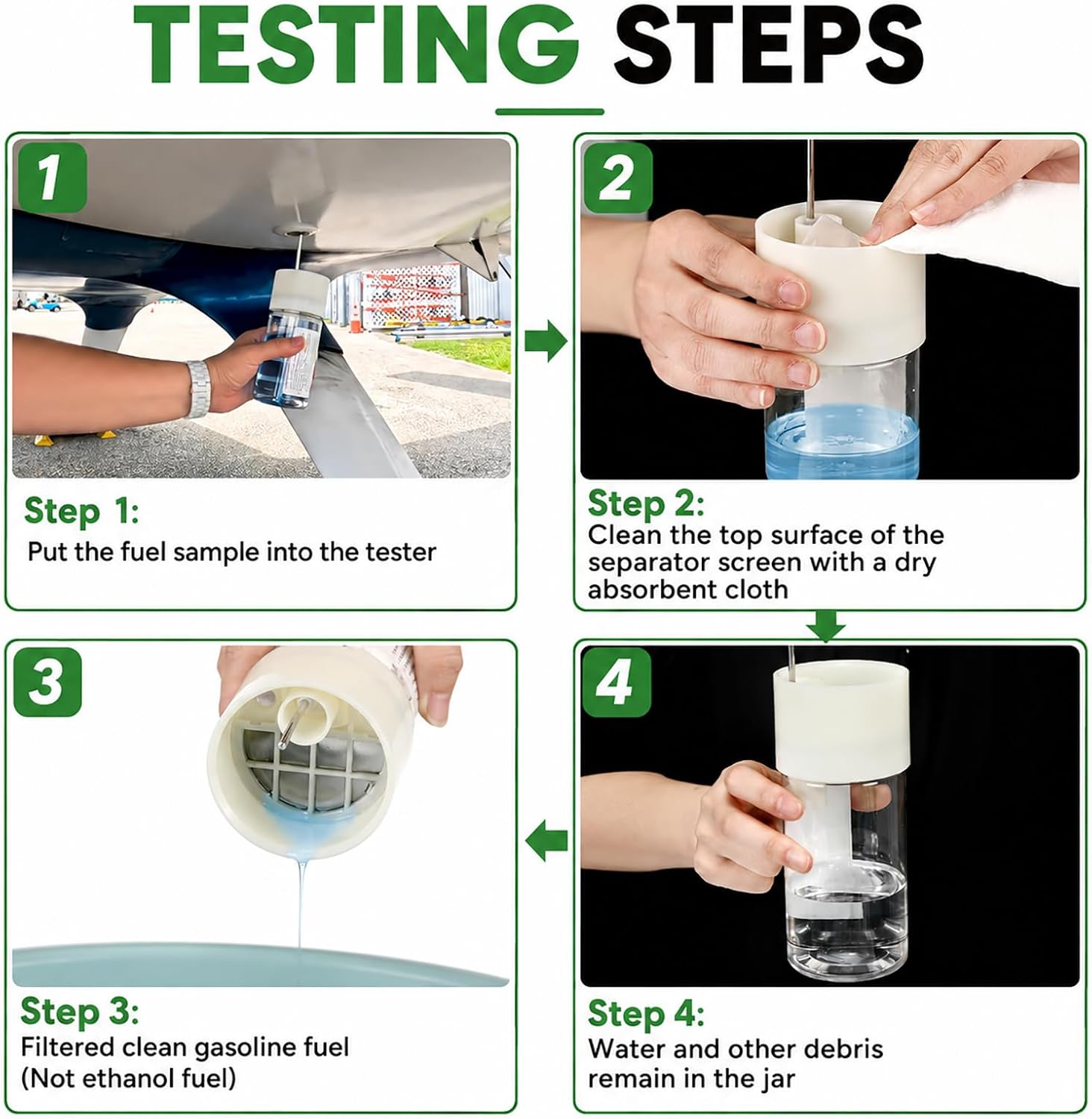 TESTING STEPS

1

Step 1:
Put the fuel sample into the tester

2

Step 2:
Clean the top surface of the separator screen with a dry absorbent cloth

3

Step 3:
Filtered clean gasoline fuel (Not ethanol fuel)

4

Step 4:
Water and other debris remain in the jar