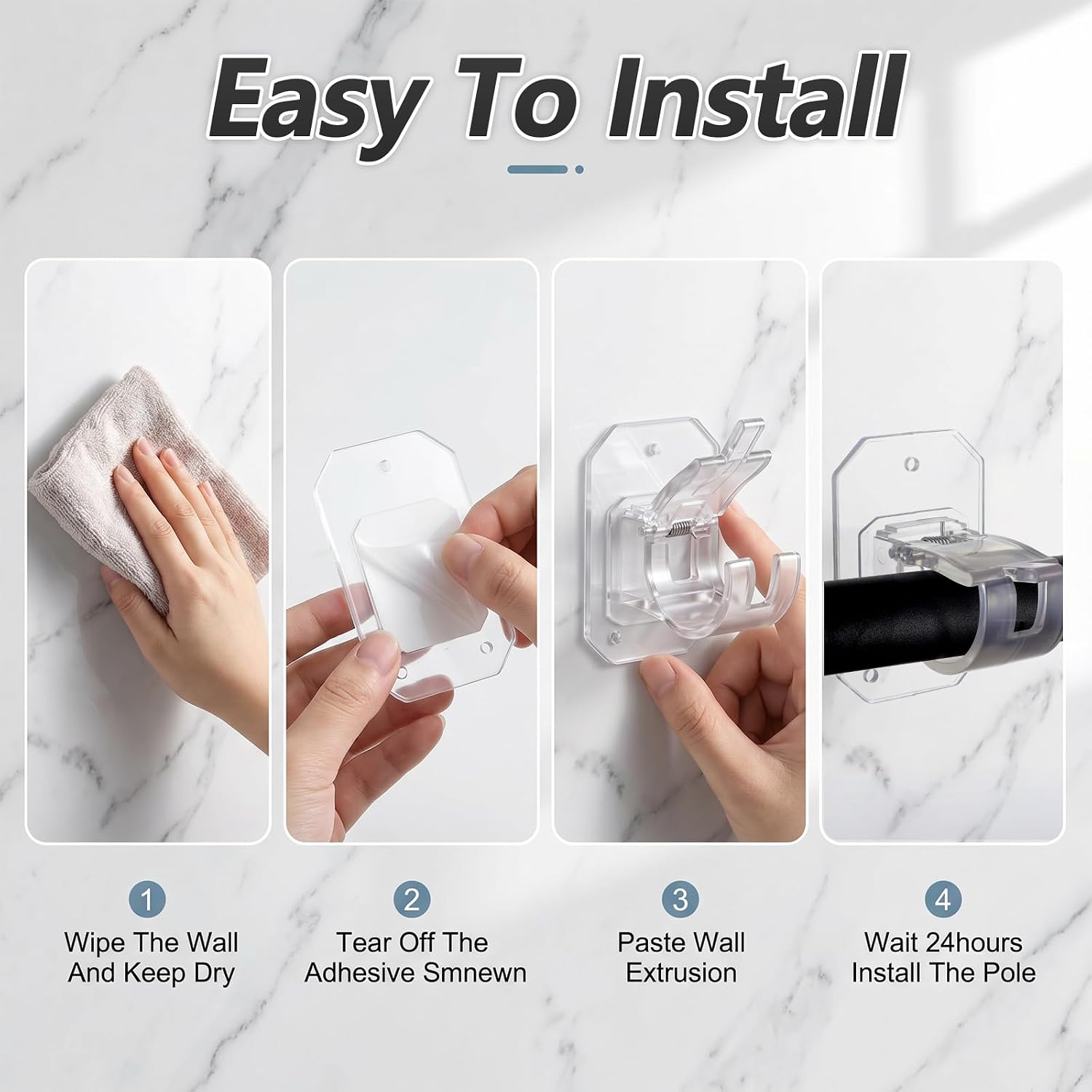 Easy To Install

1
Wipe The Wall And Keep Dry

2
Tear Off The Adhesive Smnewn

3
Paste Wall Extrusion

4
Wait 24hours Install The Pole