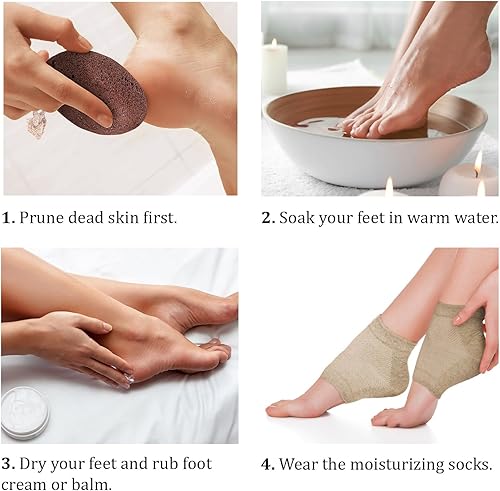 1. Prune dead skin first.

2. Soak your feet in warm water.

3. Dry your feet and rub foot cream or balm.

4. Wear the moisturizing socks.