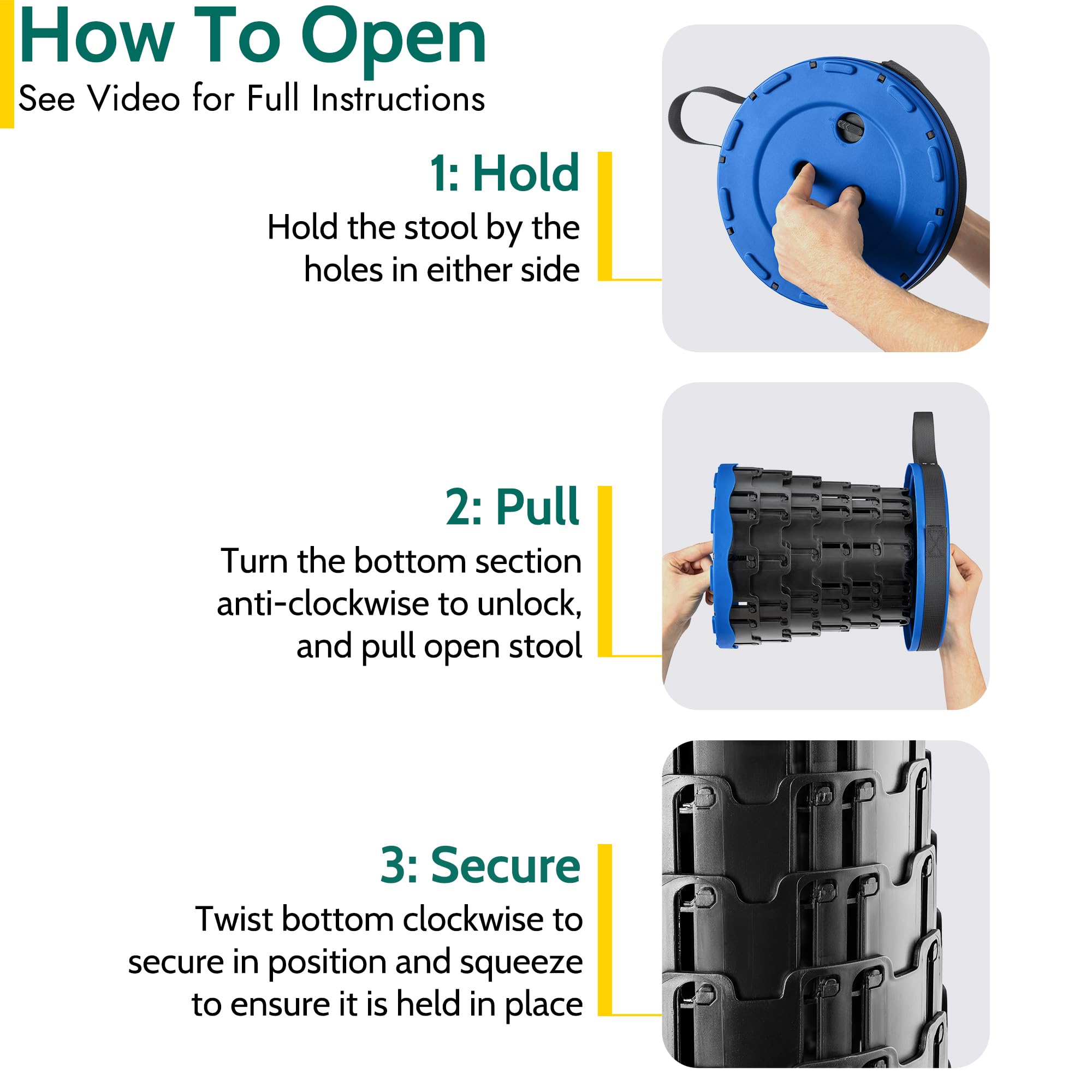 How To Open
See Video for Full Instructions

1: Hold
Hold the stool by the holes in either side

2: Pull
Turn the bottom section anti-clockwise to unlock, and pull open stool

3: Secure
Twist bottom clockwise to secure in position and squeeze to ensure it is held in place