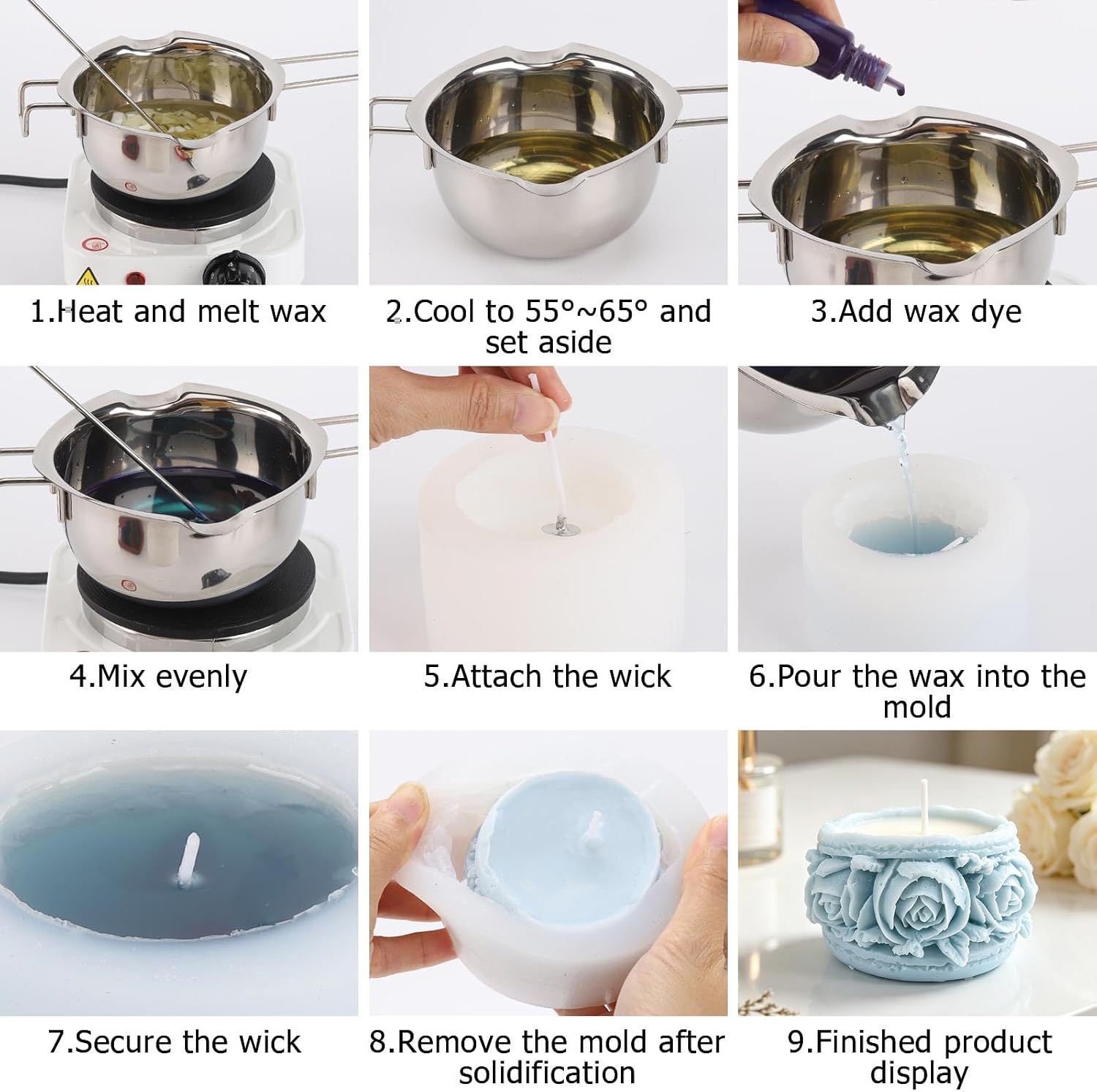 1.Heat and melt wax

2.Cool to 55°~65° and set aside

3.Add wax dye

4.Mix evenly

5.Attach the wick

6.Pour the wax into the mold

7.Secure the wick

8.Remove the mold after solidification

9.Finished product display