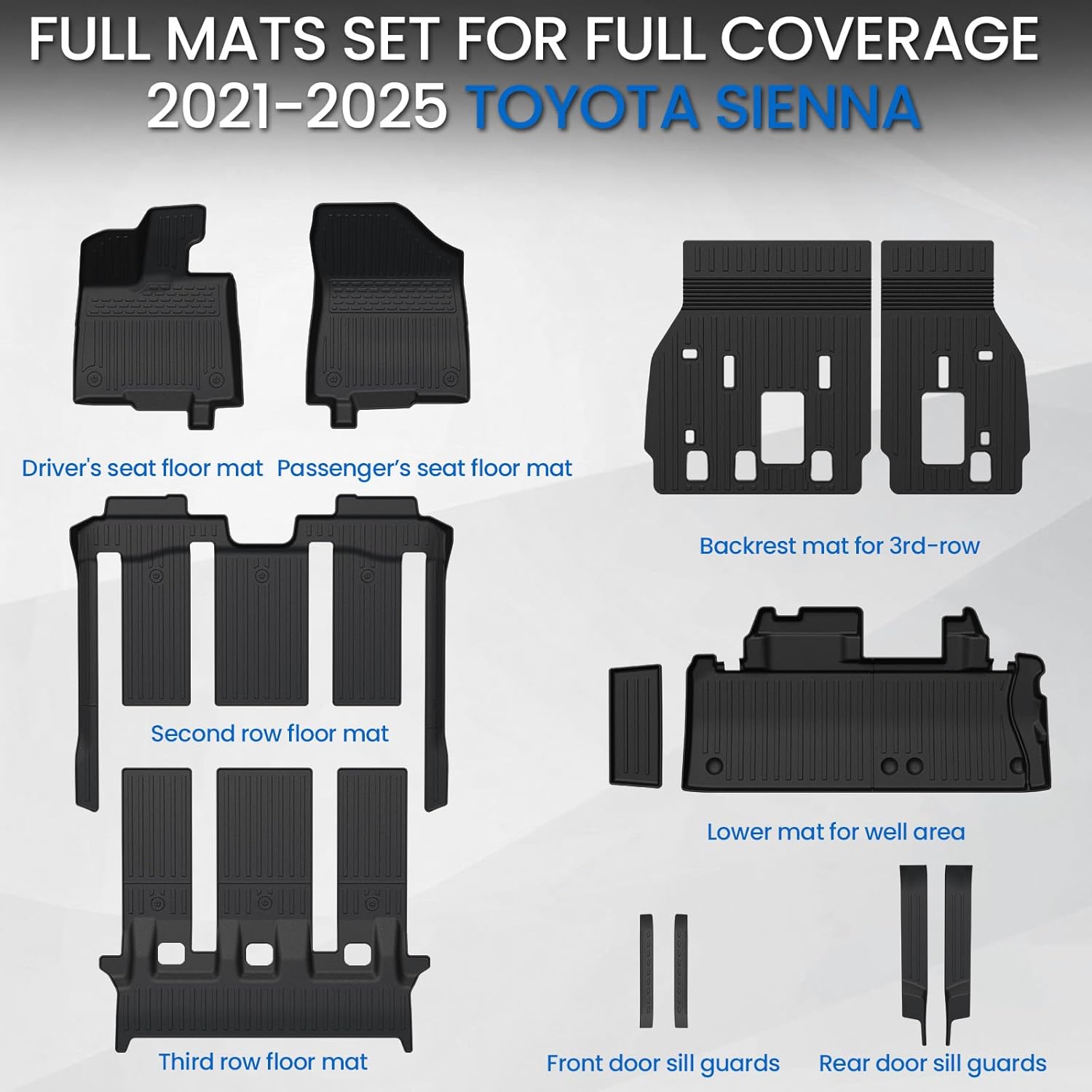 FULL MATS SET FOR FULL COVERAGE
2021-2025 TOYOTA SIENNA

Driver's seat floor mat

Passenger's seat floor mat

Backrest mat for 3rd-row

Second row floor mat

Lower mat for well area

Third row floor mat

Front door sill guards

Rear door sill guards