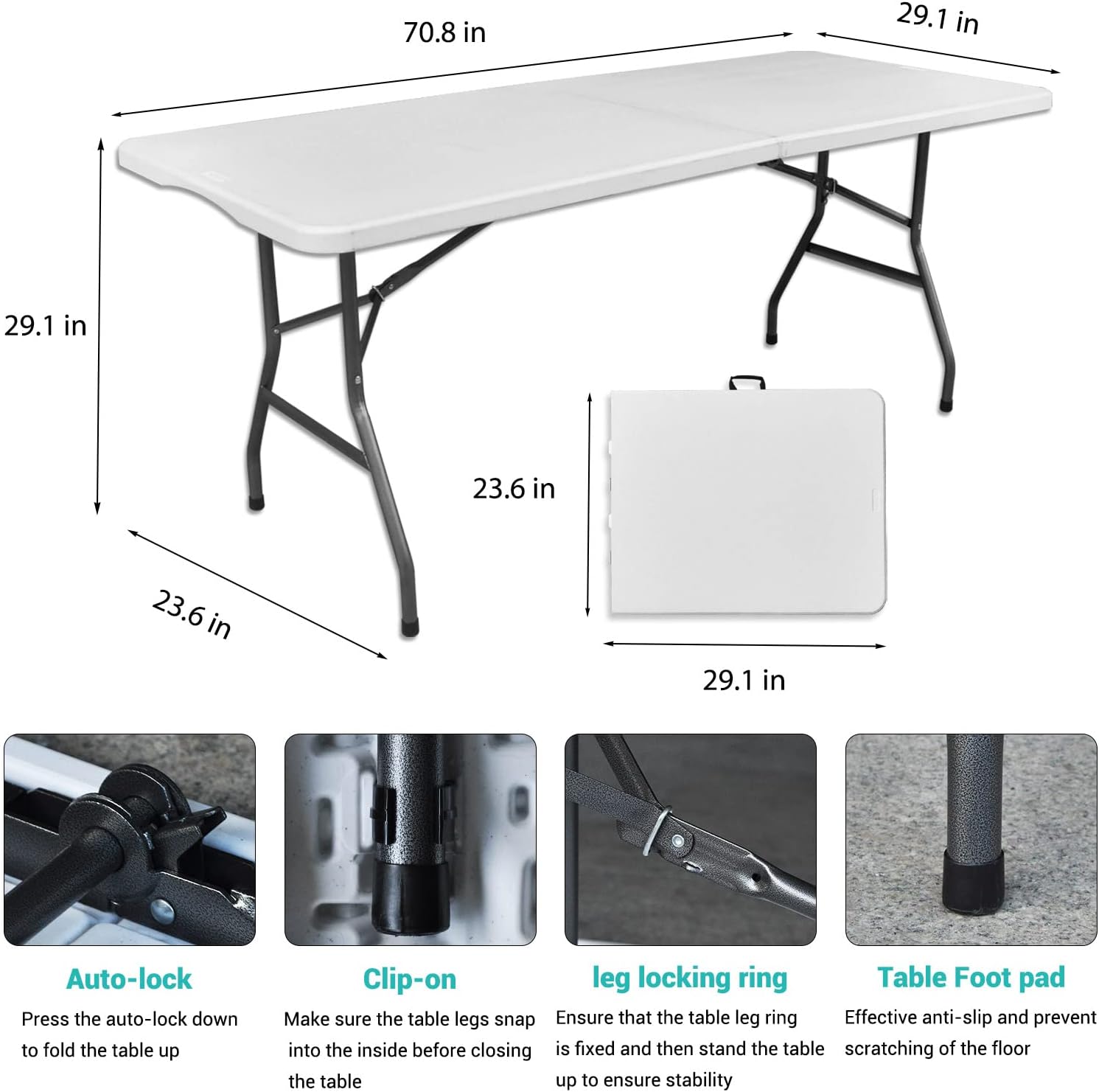 70.8 in

29.1 in

29.1 in

23.6 in

23.6 in

29.1 in

Auto-lock

Press the auto-lock down to fold the table up

Clip-on

Make sure the table legs snap into the inside before closing the table

leg locking ring

Ensure that the table leg ring is fixed and then stand the table up to ensure stability

Table Foot pad

Effective anti-slip and prevent scratching of the floor