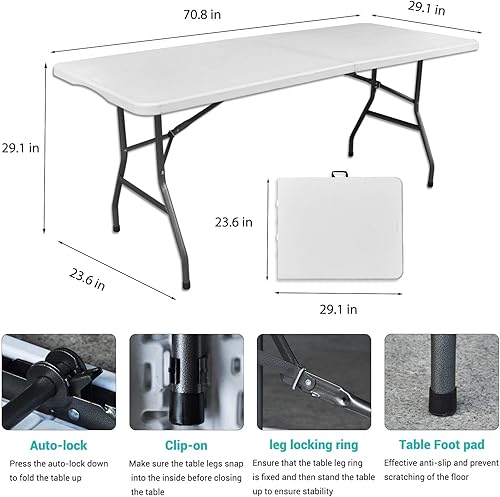 70.8 in

29.1 in

29.1 in

23.6 in

23.6 in

29.1 in

Auto-lock

Press the auto-lock down to fold the table up

Clip-on

Make sure the table legs snap into the inside before closing the table

leg locking ring

Ensure that the table leg ring is fixed and then stand the table up to ensure stability

Table Foot pad

Effective anti-slip and prevent scratching of the floor