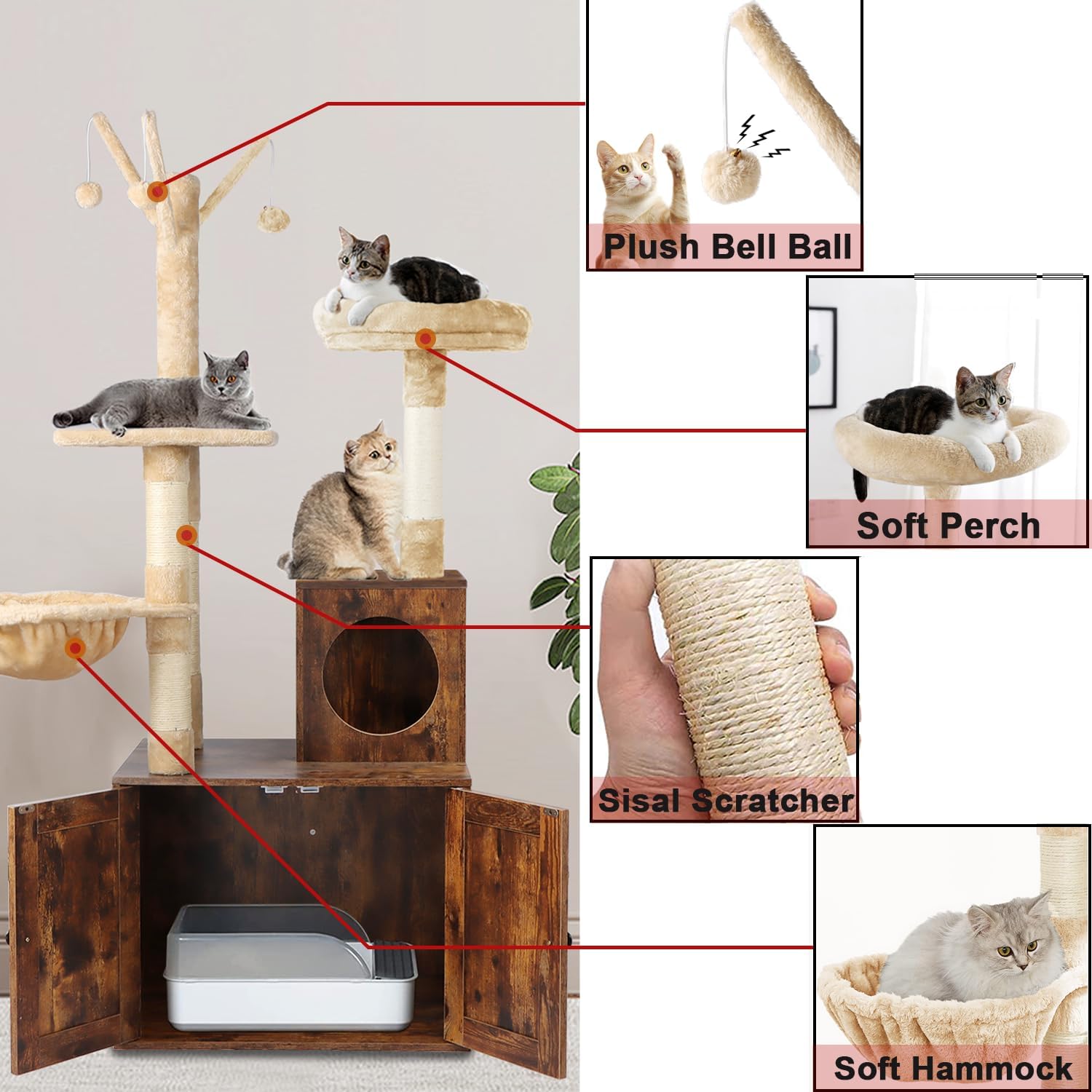 Plush Bell Ball

Soft Perch

Sisal Scratcher

Soft Hammock