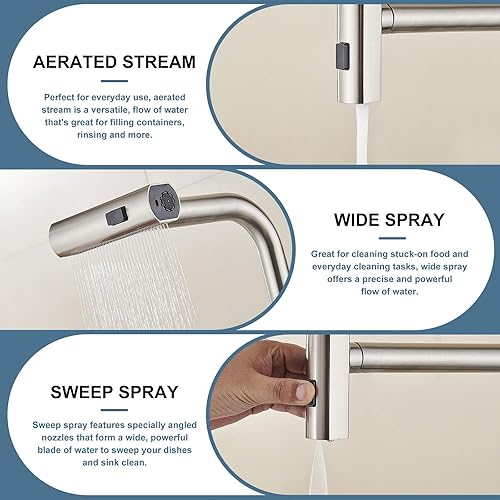 AERATED STREAM

Perfect for everyday use, aerated stream is a versatile, flow of water that's great for filling containers, rinsing and more.

WIDE SPRAY

Great for cleaning stuck-on food and everyday cleaning tasks, wide spray offers a precise and powerful flow of water.

SWEEP SPRAY

Sweep spray features specially angled nozzles that form a wide, powerful blade of water to sweep your dishes and sink clean.