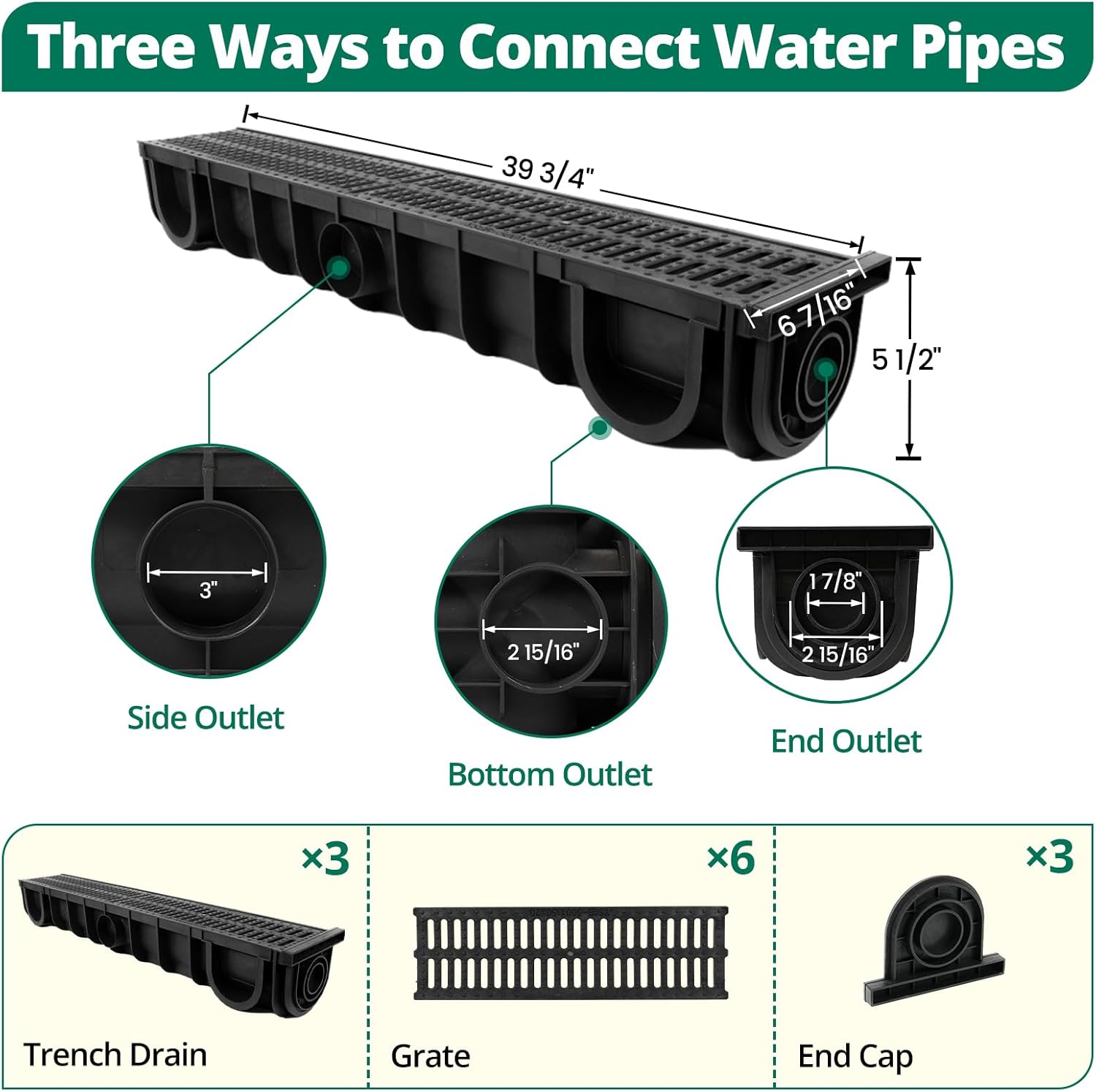 Three Ways to Connect Water Pipes

39 3/4"

6 7/16"

5 1/2"

3"

Side Outlet

2 15/16"

Bottom Outlet

1 7/8"

2 15/16"

End Outlet

×3

Trench Drain

×6

Grate

×3

End Cap