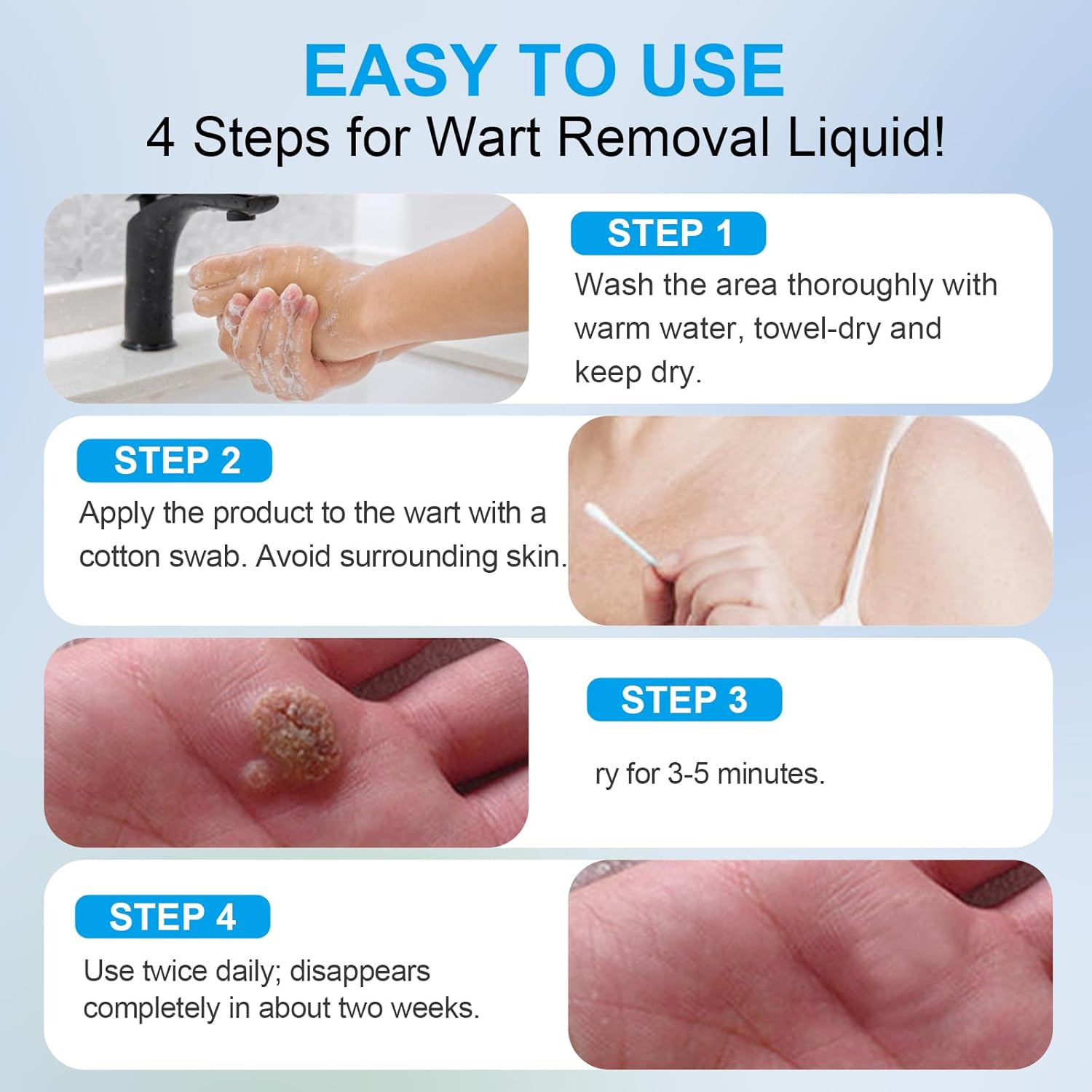 EASY TO USE
4 Steps for Wart Removal Liquid!

STEP 1
Wash the area thoroughly with warm water, towel-dry and keep dry.

STEP 2
Apply the product to the wart with a cotton swab. Avoid surrounding skin.

STEP 3
ry for 3-5 minutes.

STEP 4
Use twice daily; disappears completely in about two weeks.