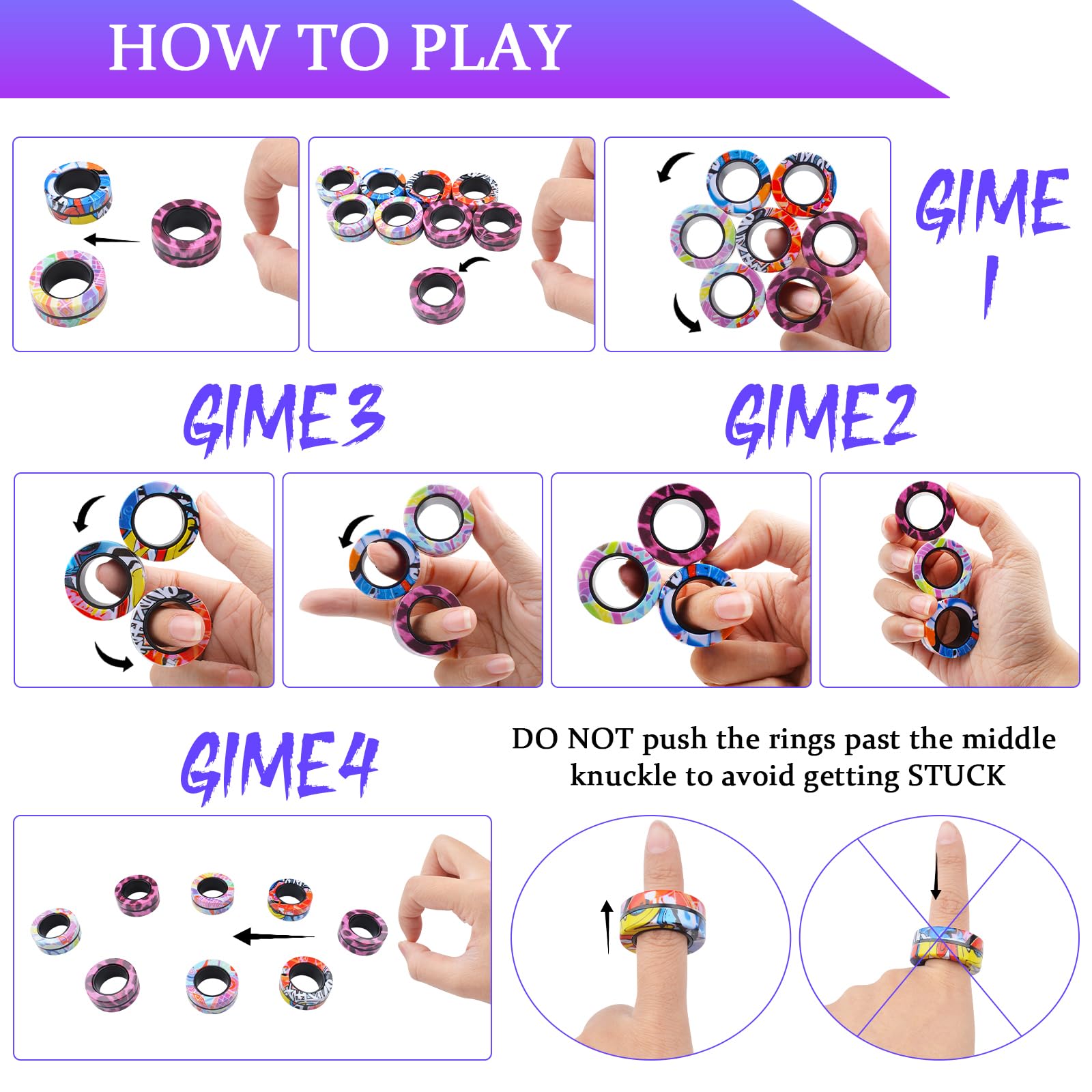 HOW TO PLAY

GIME 1

GIME3

GIME2

GIME4

DO NOT push the rings past the middle knuckle to avoid getting STUCK