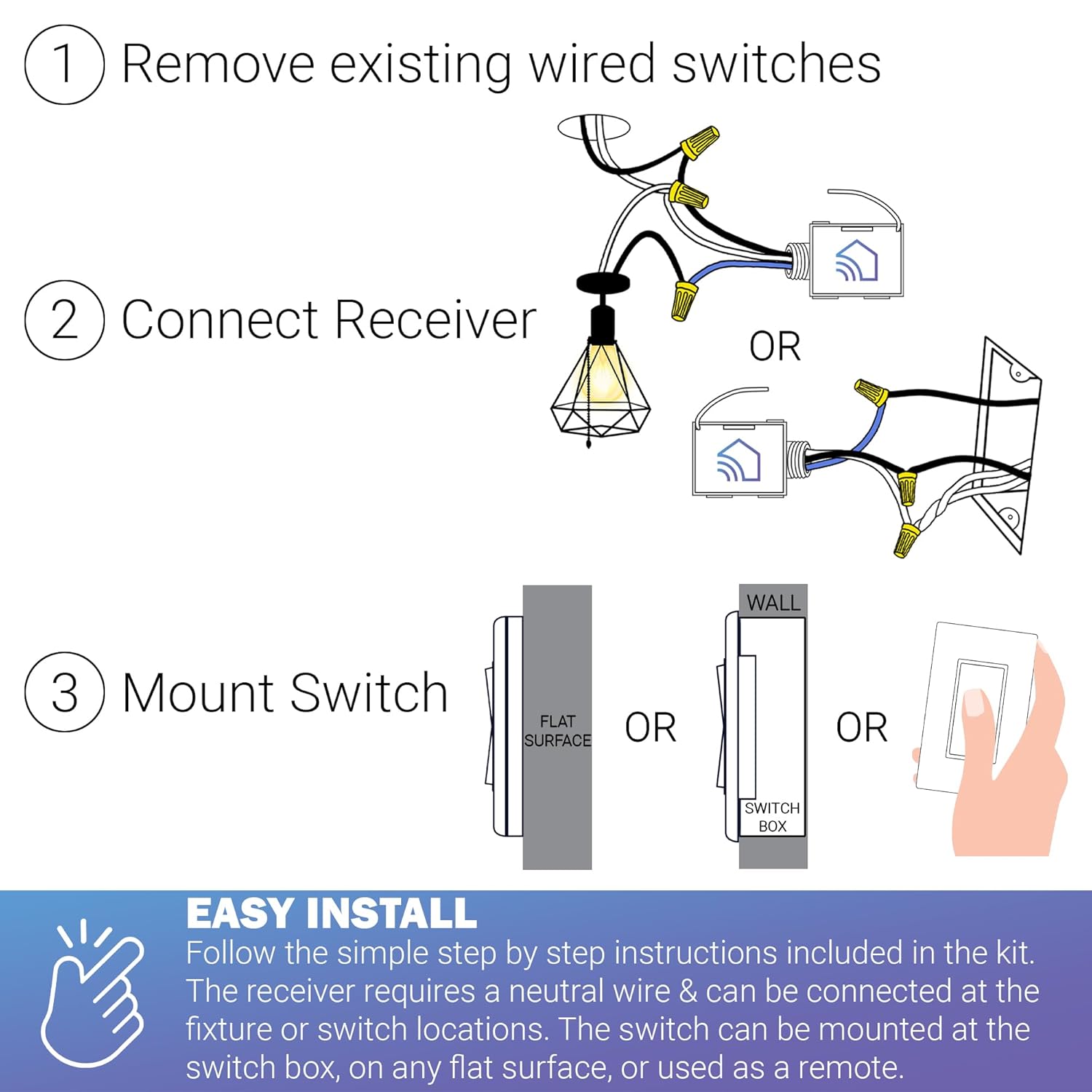 1 Remove existing wired switches

2 Connect Receiver

OR

3 Mount Switch

FLAT SURFACE

OR

WALL

SWITCH BOX

OR

EASY INSTALL
Follow the simple step by step instructions included in the kit. The receiver requires a neutral wire & can be connected at the fixture or switch locations. The switch can be mounted at the switch box, on any flat surface, or used as a remote.