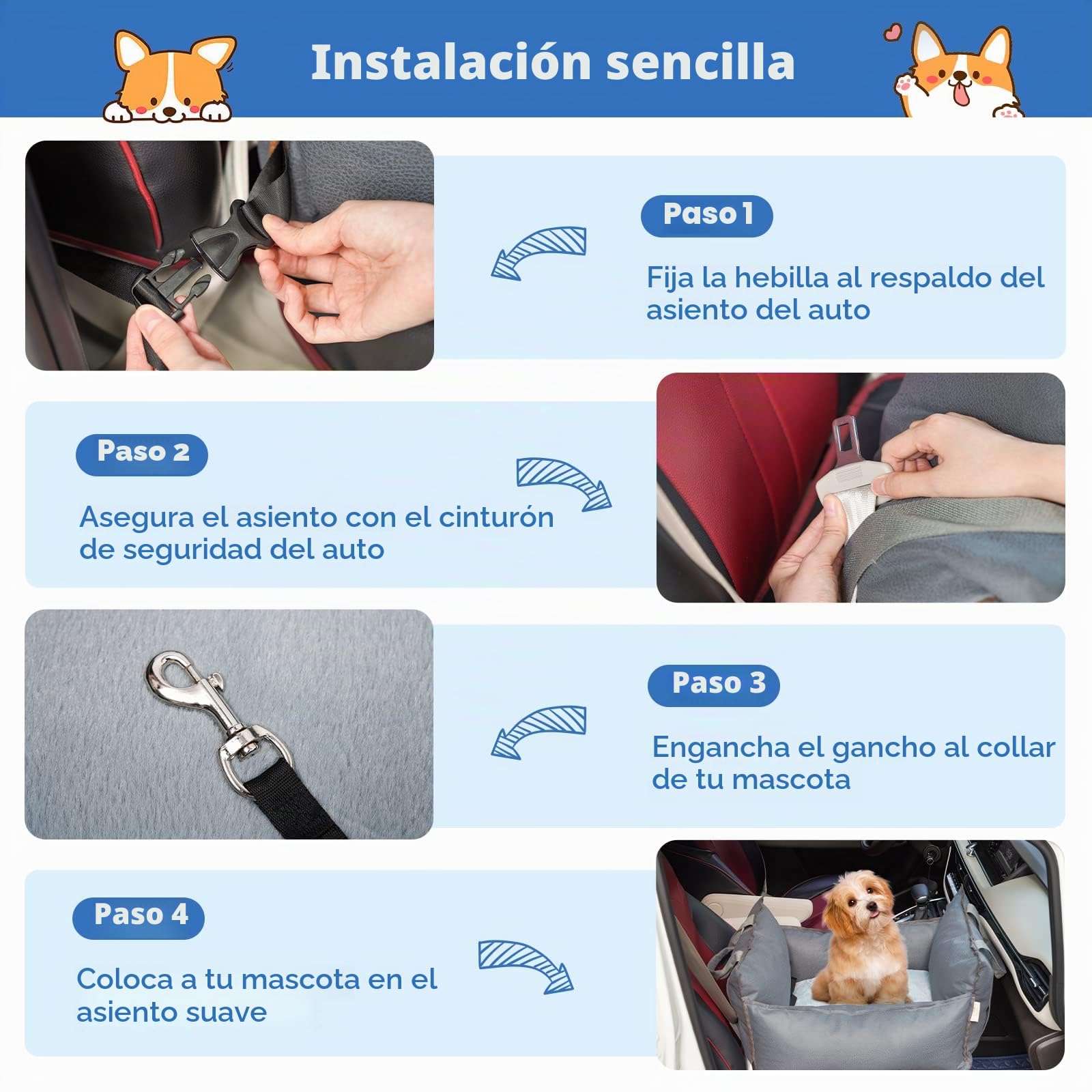 Instalación sencilla

Paso 1

Fija la hebilla al respaldo del asiento del auto

Paso 2

Asegura el asiento con el cinturón de seguridad del auto

Paso 3

Engancha el gancho al collar de tu mascota

Paso 4

Coloca a tu mascota en el asiento suave