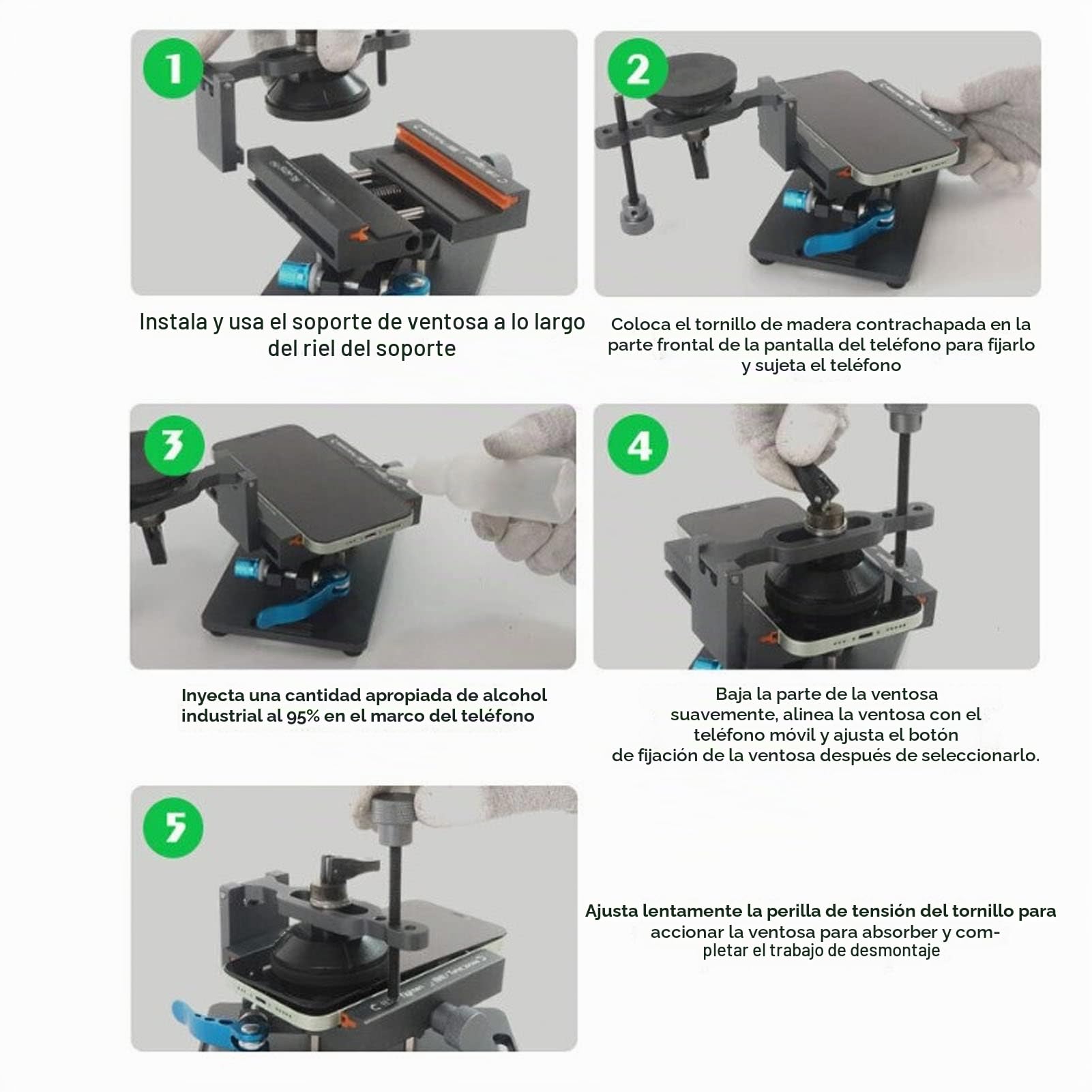 1

Instala y usa el soporte de ventosa a lo largo del riel del soporte

2

Coloca el tornillo de madera contrachapada en la parte frontal de la pantalla del teléfono para fijarlo y sujeta el teléfono

3

Inyecta una cantidad apropiada de alcohol industrial al 95% en el marco del teléfono

4

Baja la parte de la ventosa suavemente, alinea la ventosa con el teléfono móvil y ajusta el botón de fijación de la ventosa después de seleccionarlo.

5

Ajusta lentamente la perilla de tensión del tornillo para accionar la ventosa para absorber y completar el trabajo de desmontaje