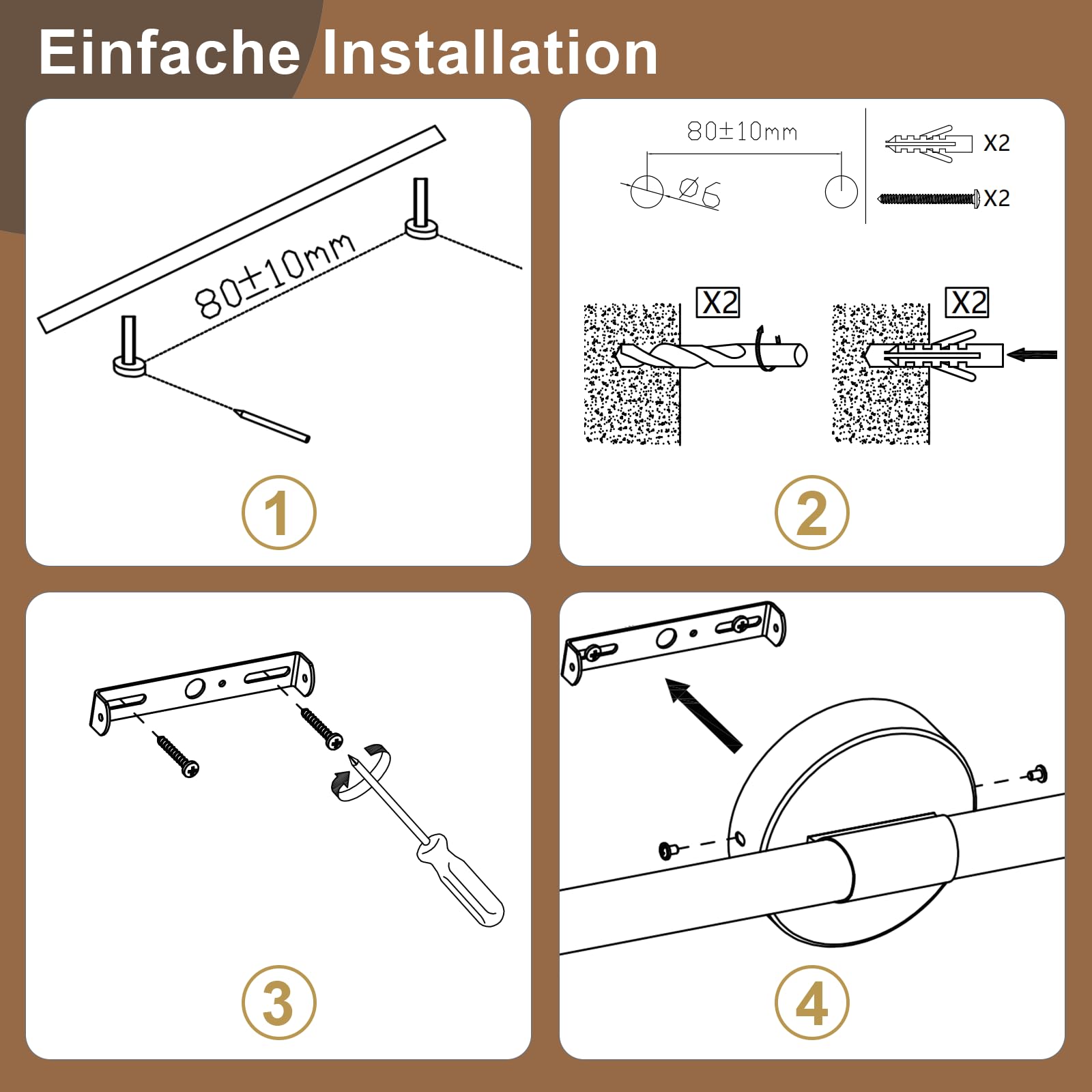 Einfache Installation

80±10mm

1

80±10mm

Ø6

X2

X2

X2

X2

2

3

4