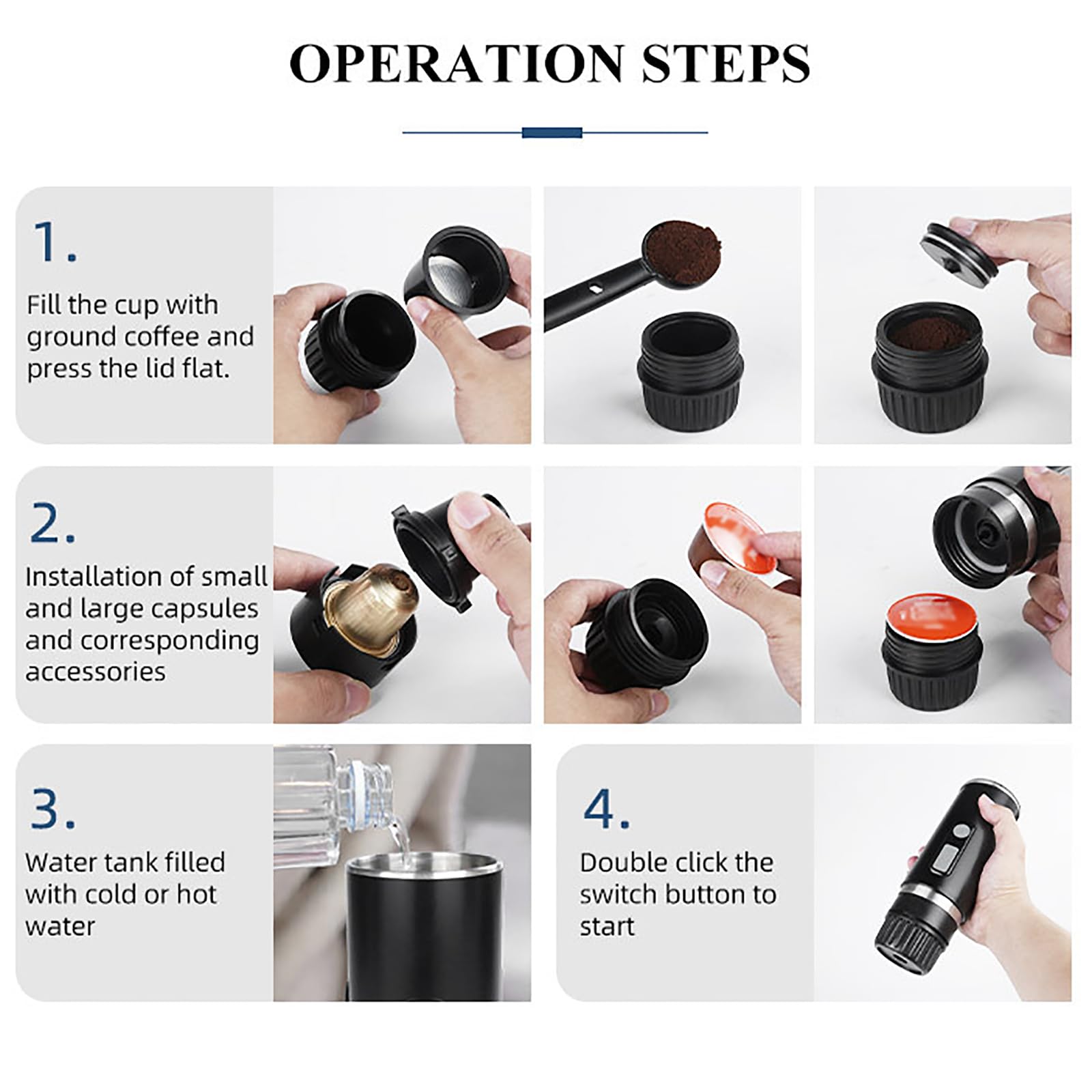 OPERATION STEPS

1.

Fill the cup with ground coffee and press the lid flat.

2.

Installation of small and large capsules and corresponding accessories

3.

Water tank filled with cold or hot water

4.

Double click the switch button to start