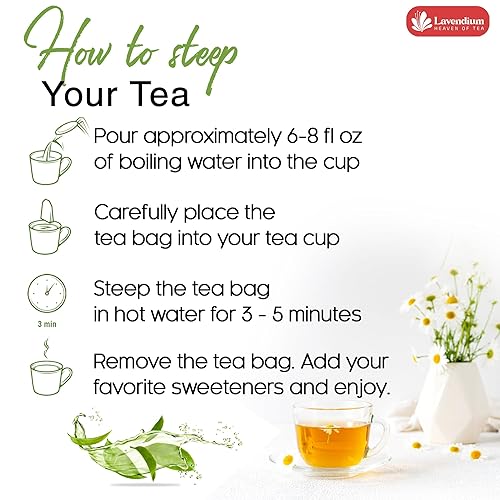 Lavendium
HEAVEN OF TEA

How to steep
Your Tea

Pour approximately 6-8 fl oz of boiling water into the cup

Carefully place the tea bag into your tea cup

3 min

Steep the tea bag in hot water for 3 - 5 minutes

Remove the tea bag. Add your favorite sweeteners and enjoy.