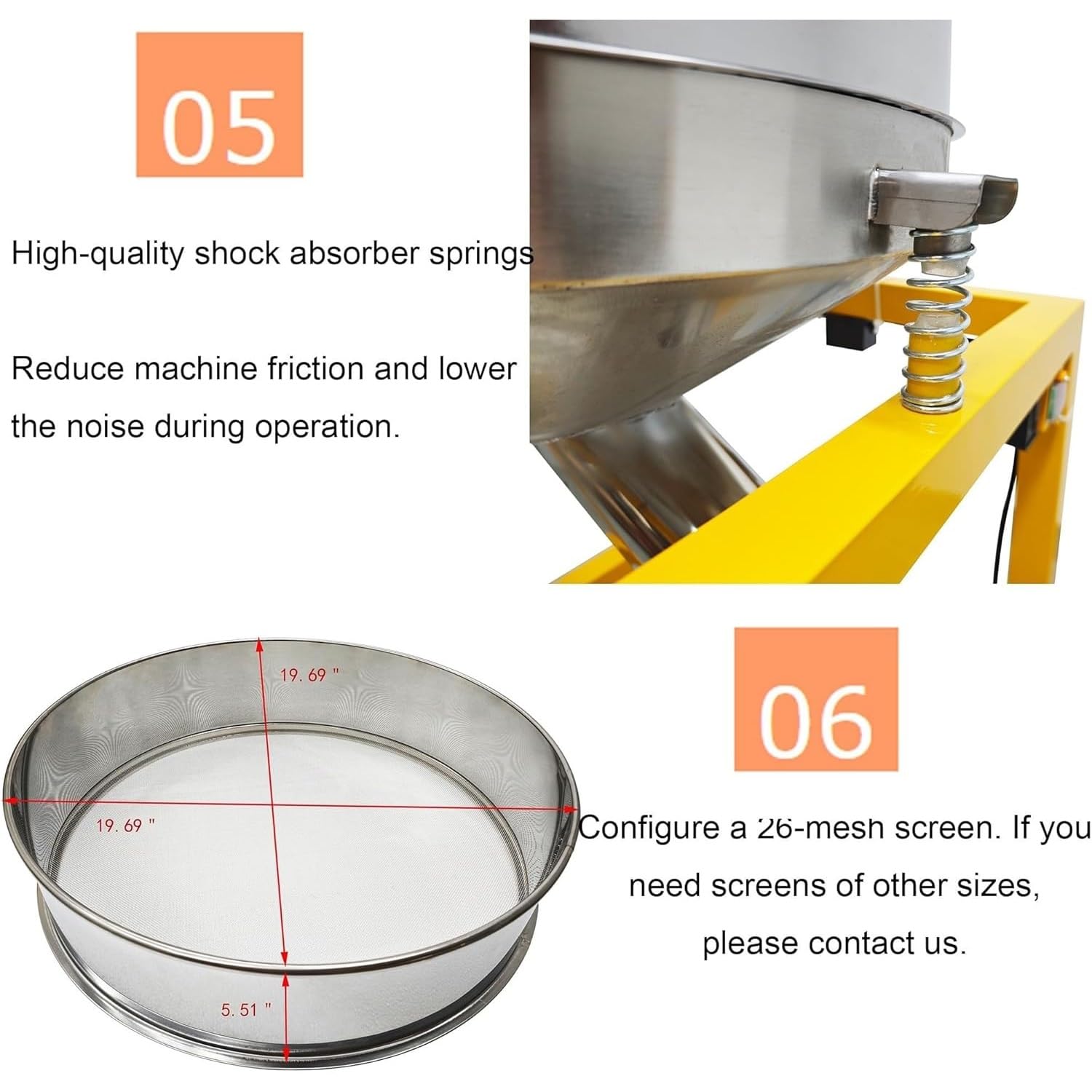 05

High-quality shock absorber springs

Reduce machine friction and lower the noise during operation.

19. 69 "

19. 69 "

5. 51 "

06

Configure a 26-mesh screen. If you need screens of other sizes, please contact us.