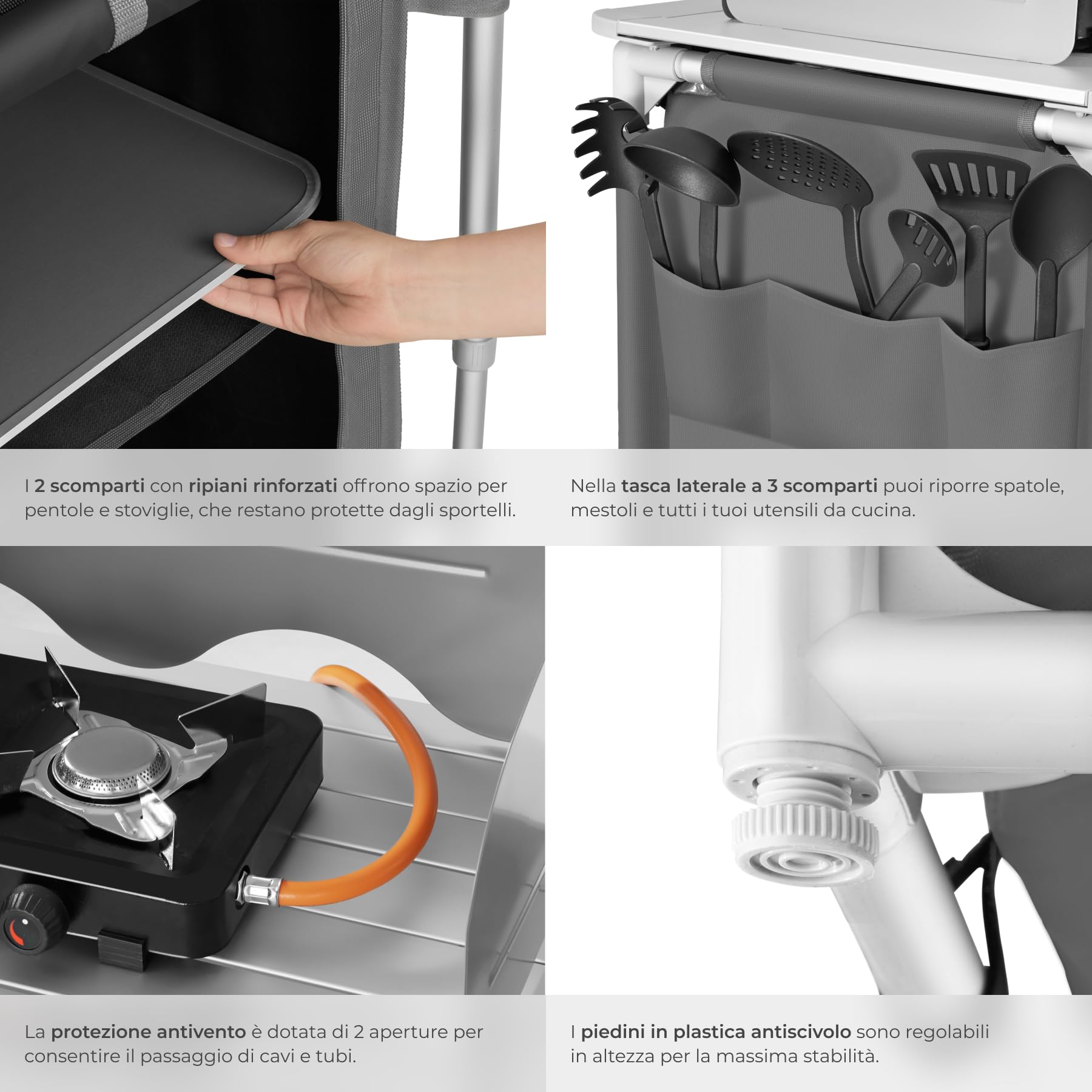 I 2 scomparti con ripiani rinforzati offrono spazio per pentole e stoviglie, che restano protette dagli sportelli.

Nella tasca laterale a 3 scomparti puoi riporre spatole, mestoli e tutti i tuoi utensili da cucina.

La protezione antivento è dotata di 2 aperture per consentire il passaggio di cavi e tubi.

I piedini in plastica antiscivolo sono regolabili in altezza per la massima stabilità.