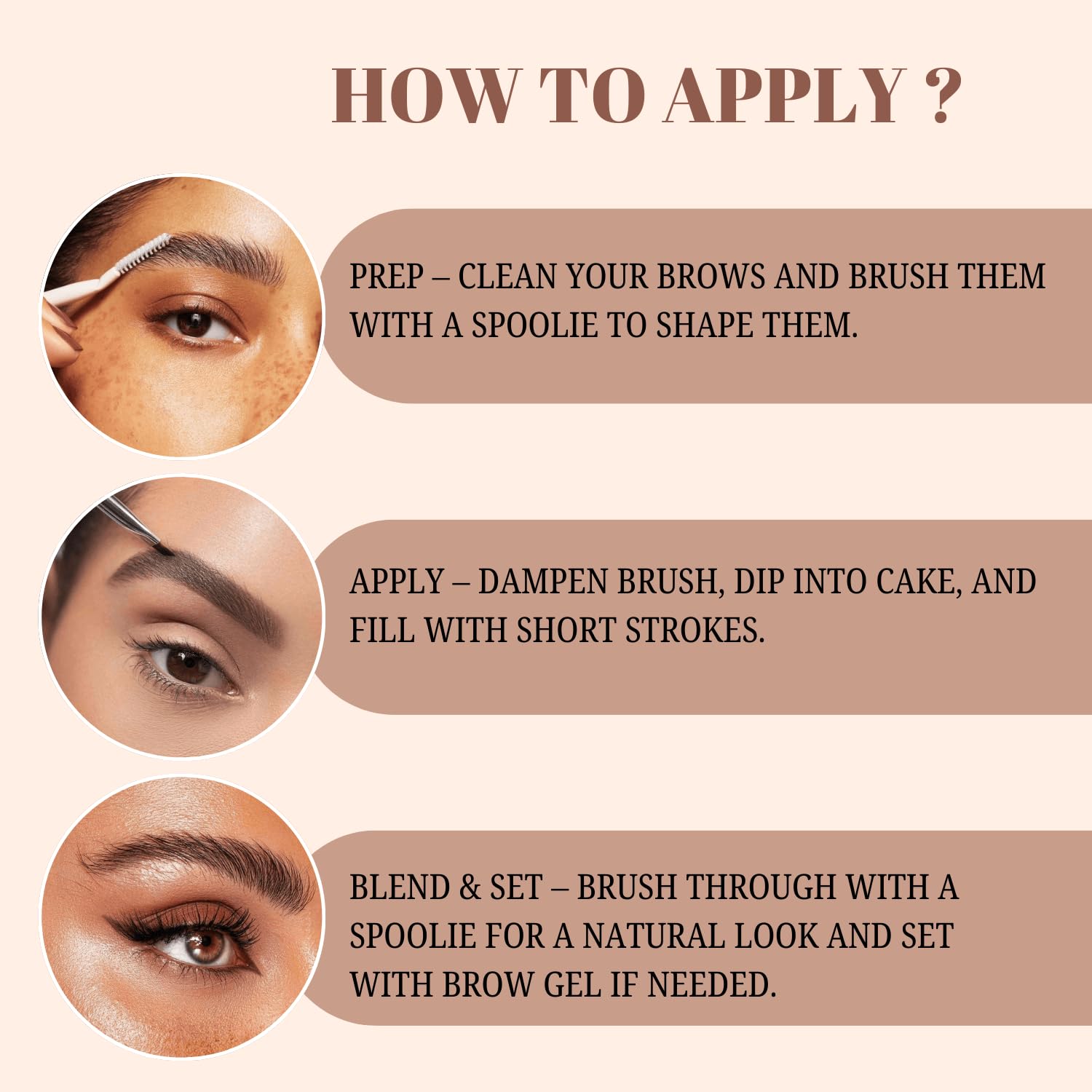 HOW TO APPLY ?

PREP – CLEAN YOUR BROWS AND BRUSH THEM WITH A SPOOLIE TO SHAPE THEM.

APPLY – DAMPEN BRUSH, DIP INTO CAKE, AND FILL WITH SHORT STROKES.

BLEND & SET – BRUSH THROUGH WITH A SPOOLIE FOR A NATURAL LOOK AND SET WITH BROW GEL IF NEEDED.