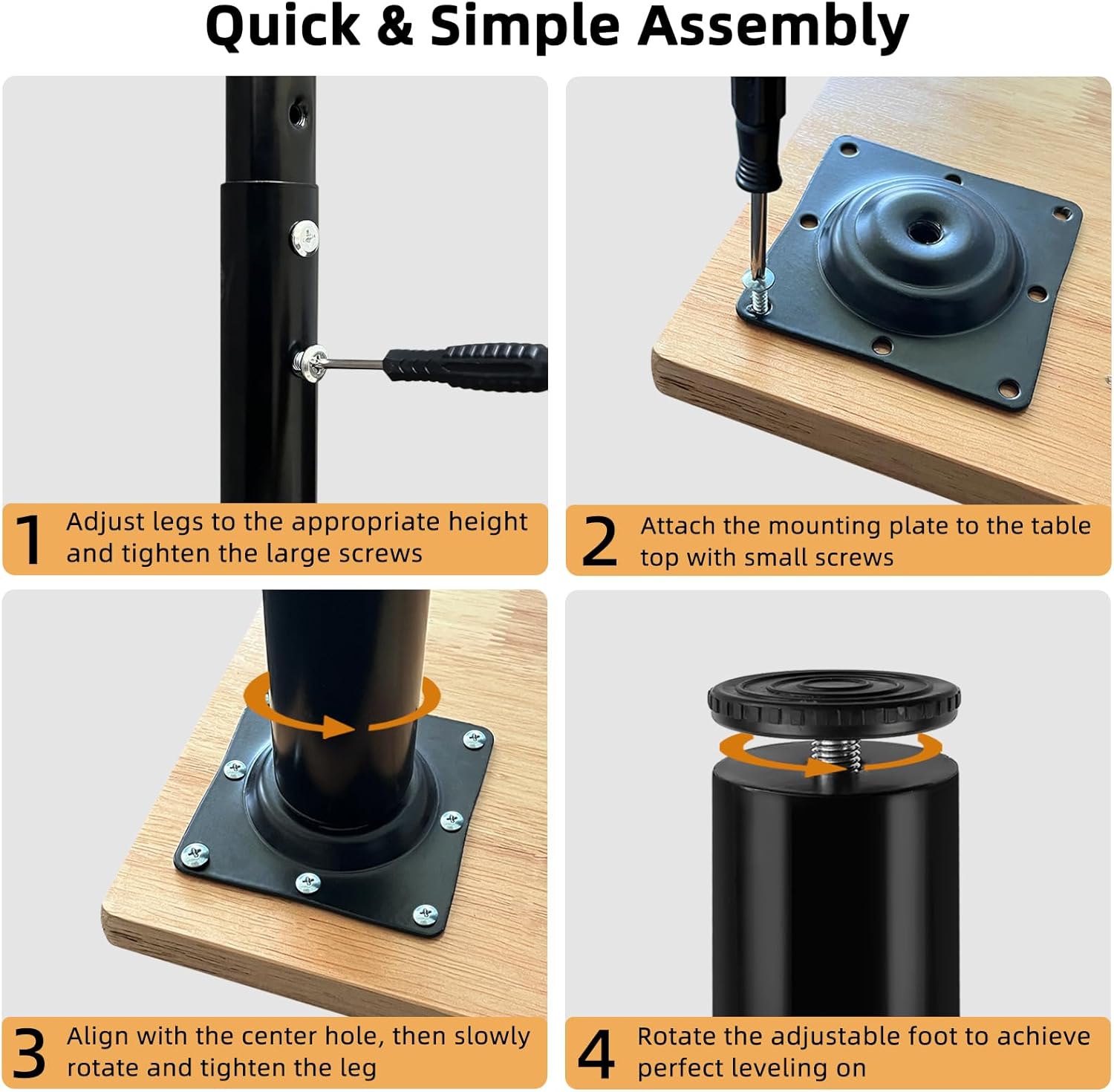 Quick & Simple Assembly

1 Adjust legs to the appropriate height and tighten the large screws

2 Attach the mounting plate to the table top with small screws

3 Align with the center hole, then slowly rotate and tighten the leg

4 Rotate the adjustable foot to achieve perfect leveling on