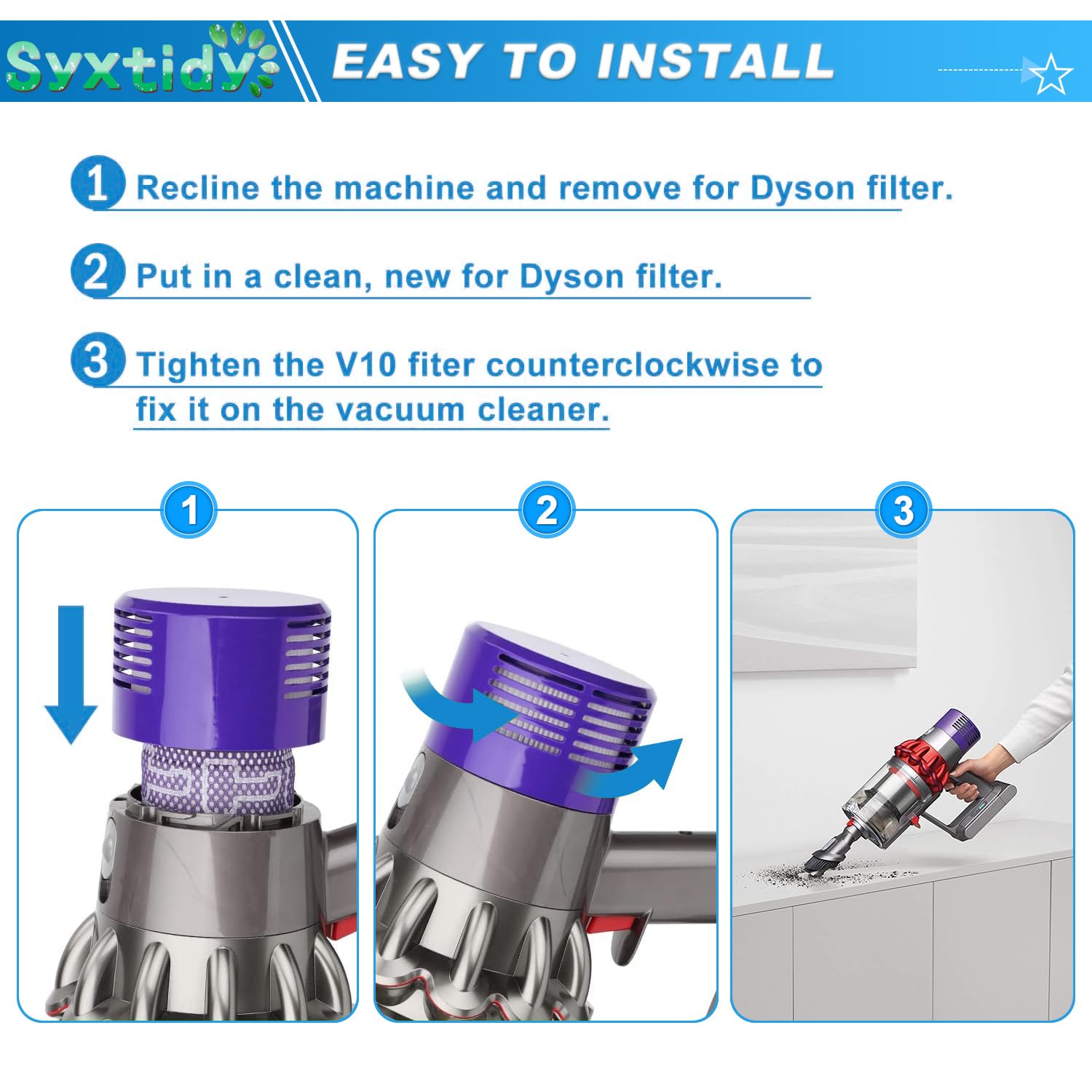 Syxtidy

EASY TO INSTALL

1 Recline the machine and remove for Dyson filter.

2 Put in a clean, new for Dyson filter.

3 Tighten the V10 fiter counterclockwise to fix it on the vacuum cleaner.

1

2

3