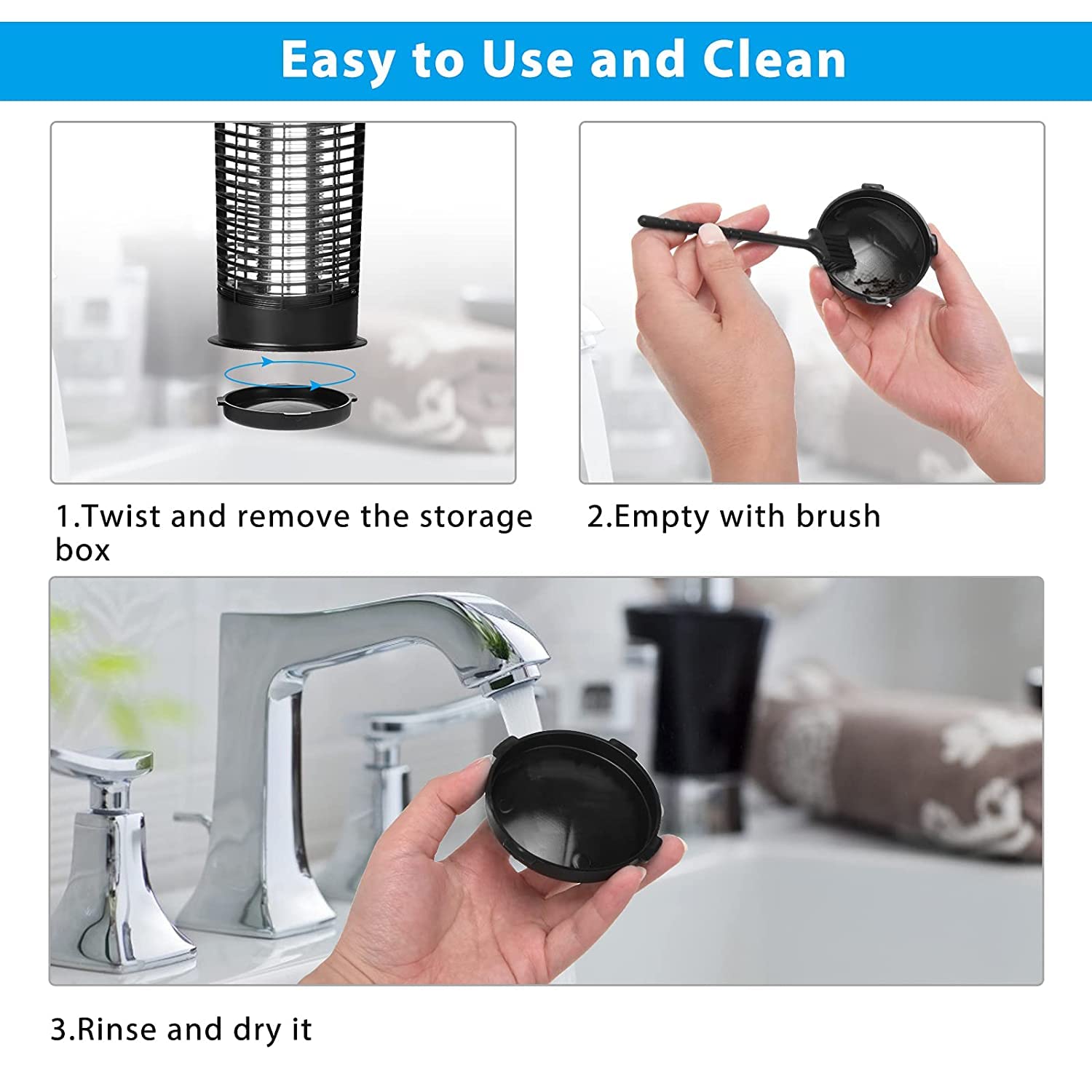 Easy to Use and Clean

1.Twist and remove the storage box

2.Empty with brush

3.Rinse and dry it