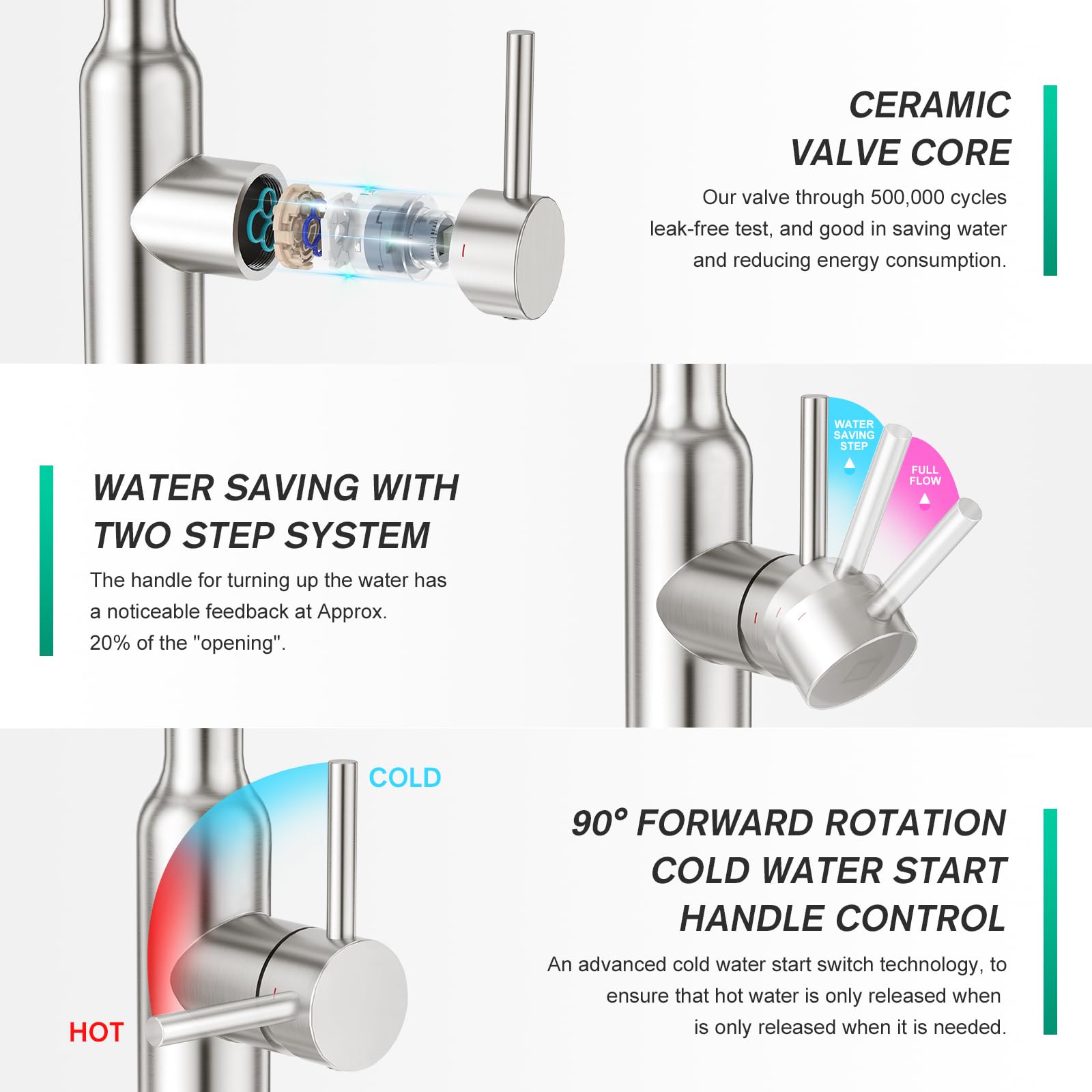 CERAMIC VALVE CORE

Our valve through 500,000 cycles leak-free test, and good in saving water and reducing energy consumption.

WATER SAVING STEP

FULL FLOW

WATER SAVING WITH TWO STEP SYSTEM

The handle for turning up the water has a noticeable feedback at Approx. 20% of the "opening".

COLD

HOT

90° FORWARD ROTATION COLD WATER START HANDLE CONTROL

An advanced cold water start switch technology, to ensure that hot water is only released when is only released when it is needed.